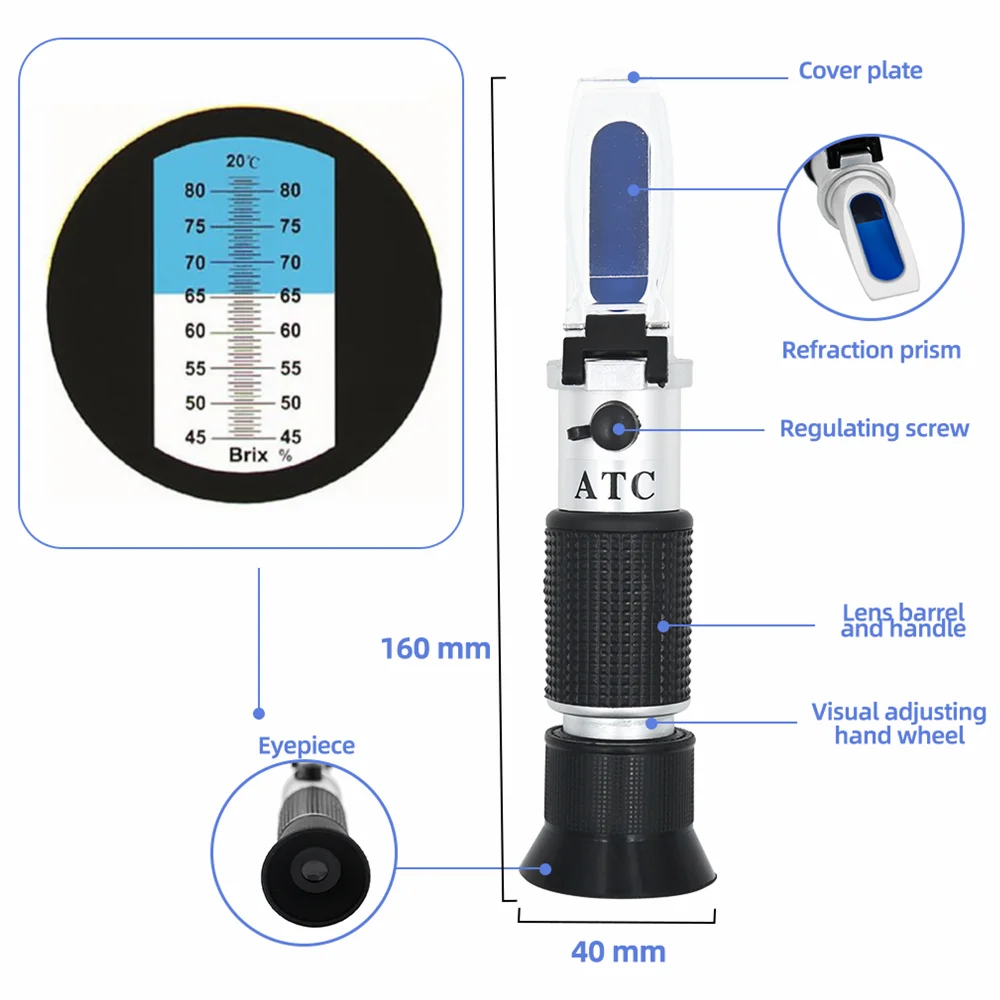 20℃

80 80
75 75
70 70
65 65
60 60
55 55
50 50
45 45
Brix %

Cover plate

Refraction prism

Regulating screw

ATC

Lens barrel and handle

160 mm

Visual adjusting hand wheel

Eyepiece

40 mm