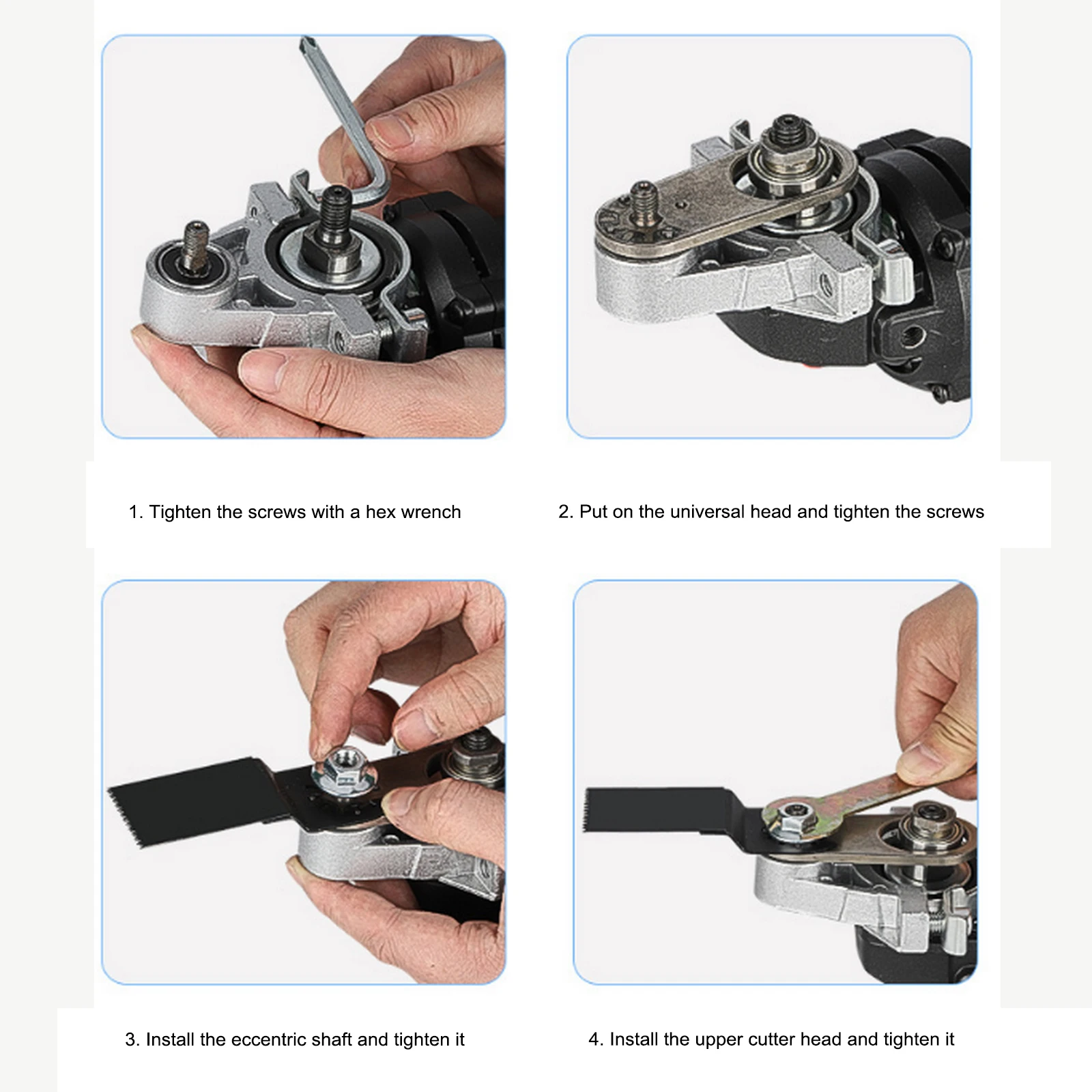 1. Tighten the screws with a hex wrench

2. Put on the universal head and tighten the screws

3. Install the eccentric shaft and tighten it

4. Install the upper cutter head and tighten it