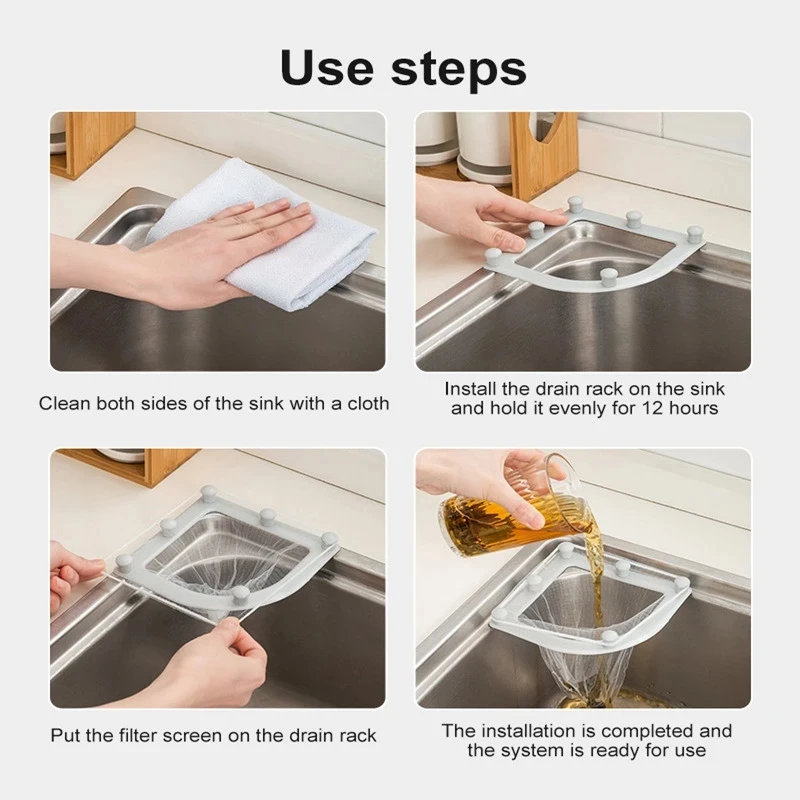 Use steps

Clean both sides of the sink with a cloth

Install the drain rack on the sink and hold it evenly for 12 hours

Put the filter screen on the drain rack

The installation is completed and the system is ready for use