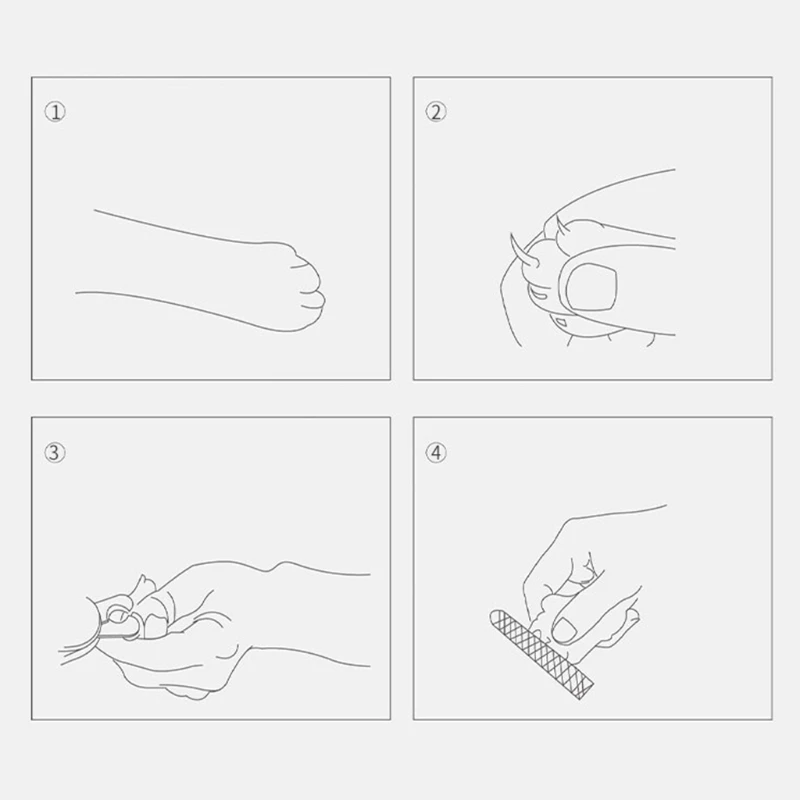 ①

②

③

④