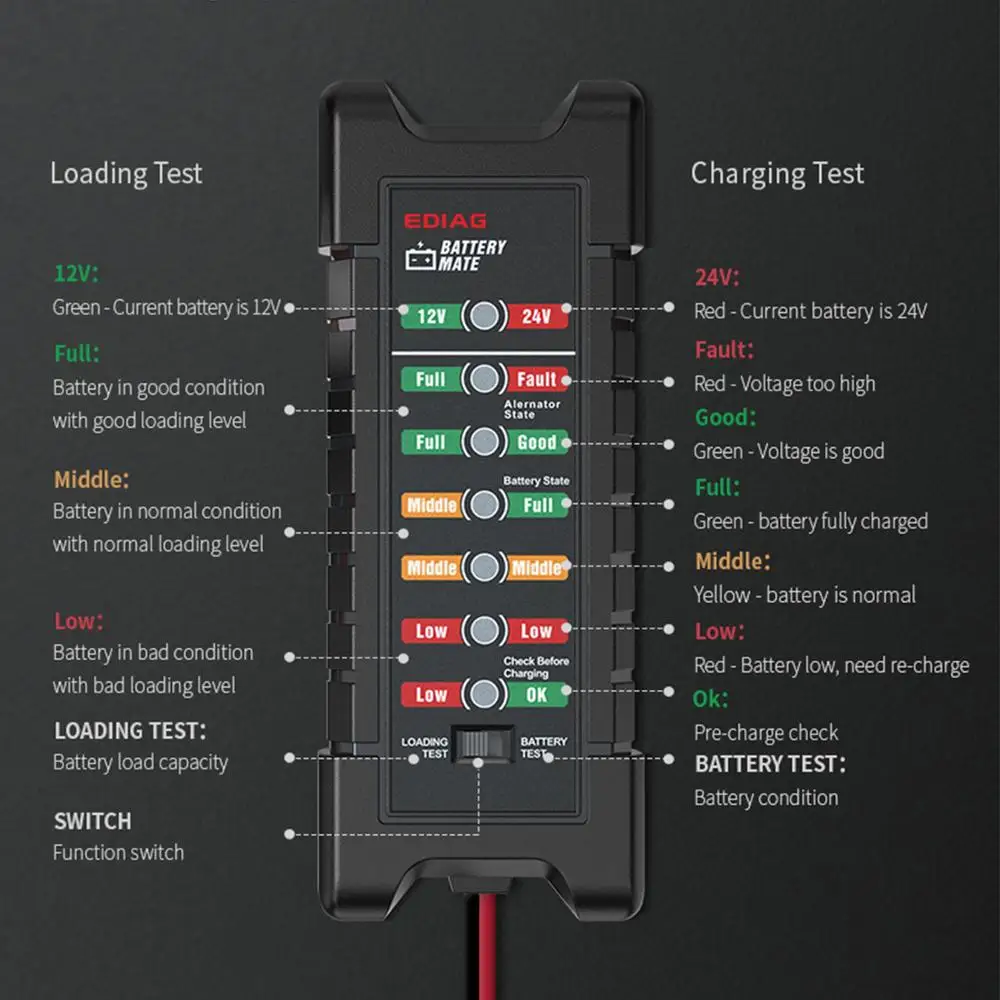 Loading Test

12V:
Green - Current battery is 12V

Full:
Battery in good condition with good loading level

Middle:
Battery in normal condition with normal loading level

Low:
Battery in bad condition with bad loading level

LOADING TEST:
Battery load capacity

SWITCH
Function switch

EDIAG
BATTERY MATE

12V 24V
Full Fault
Alernator State
Full Good
Battery State
Middle Full
Middle Middle
Low Low
Check Before Charging
Low OK
LOADING TEST BATTERY TEST

Charging Test

24V:
Red - Current battery is 24V

Fault:
Red - Voltage too high

Good:
Green - Voltage is good

Full:
Green - battery fully charged

Middle:
Yellow - battery is normal

Low:
Red - Battery low, need re-charge

Ok:
Pre-charge check

BATTERY TEST:
Battery condition