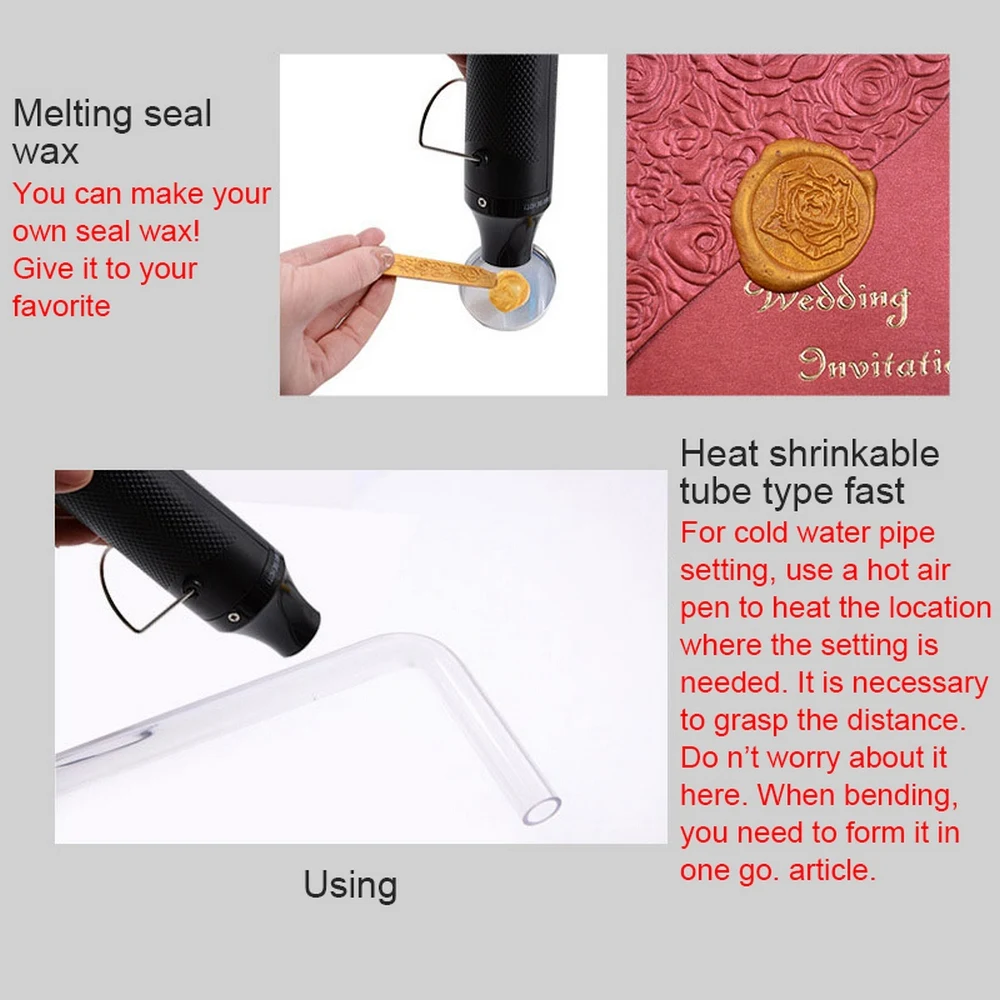 Melting seal wax
You can make your own seal wax! Give it to your favorite

Wedding
Invitati

Heat shrinkable tube type fast
For cold water pipe setting, use a hot air pen to heat the location where the setting is needed. It is necessary to grasp the distance. Do n't worry about it here. When bending, you need to form it in one go. article.

Using