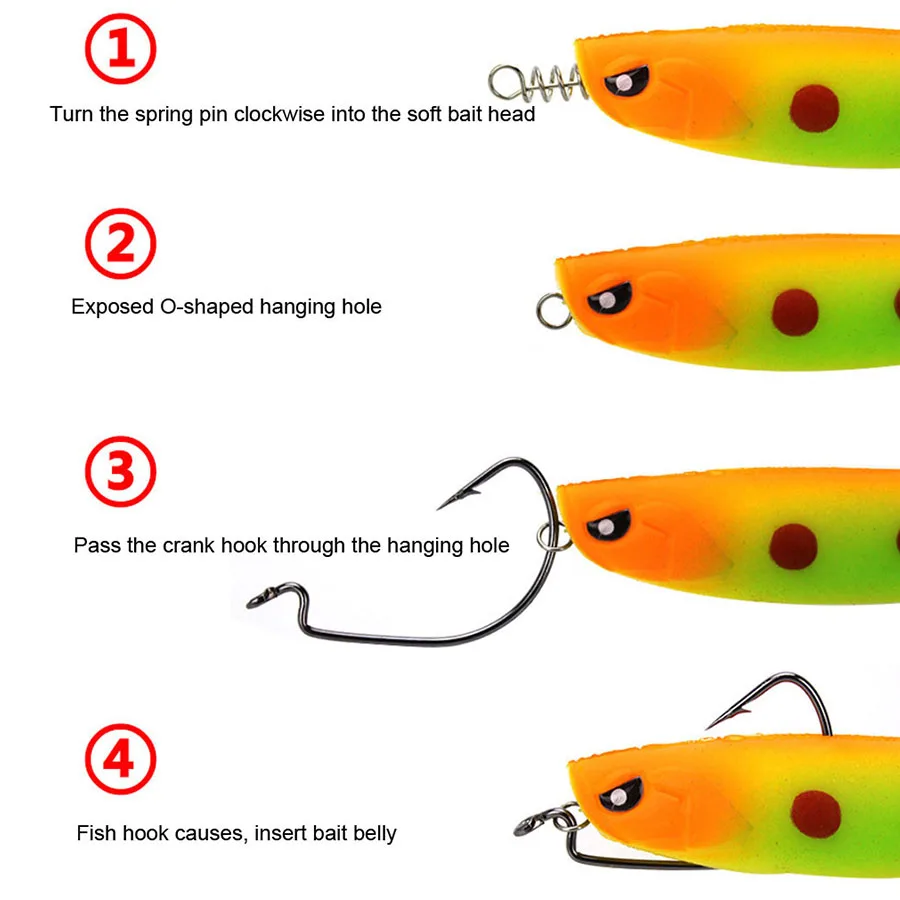 ①
Turn the spring pin clockwise into the soft bait head

②
Exposed O-shaped hanging hole

③
Pass the crank hook through the hanging hole

④
Fish hook causes, insert bait belly