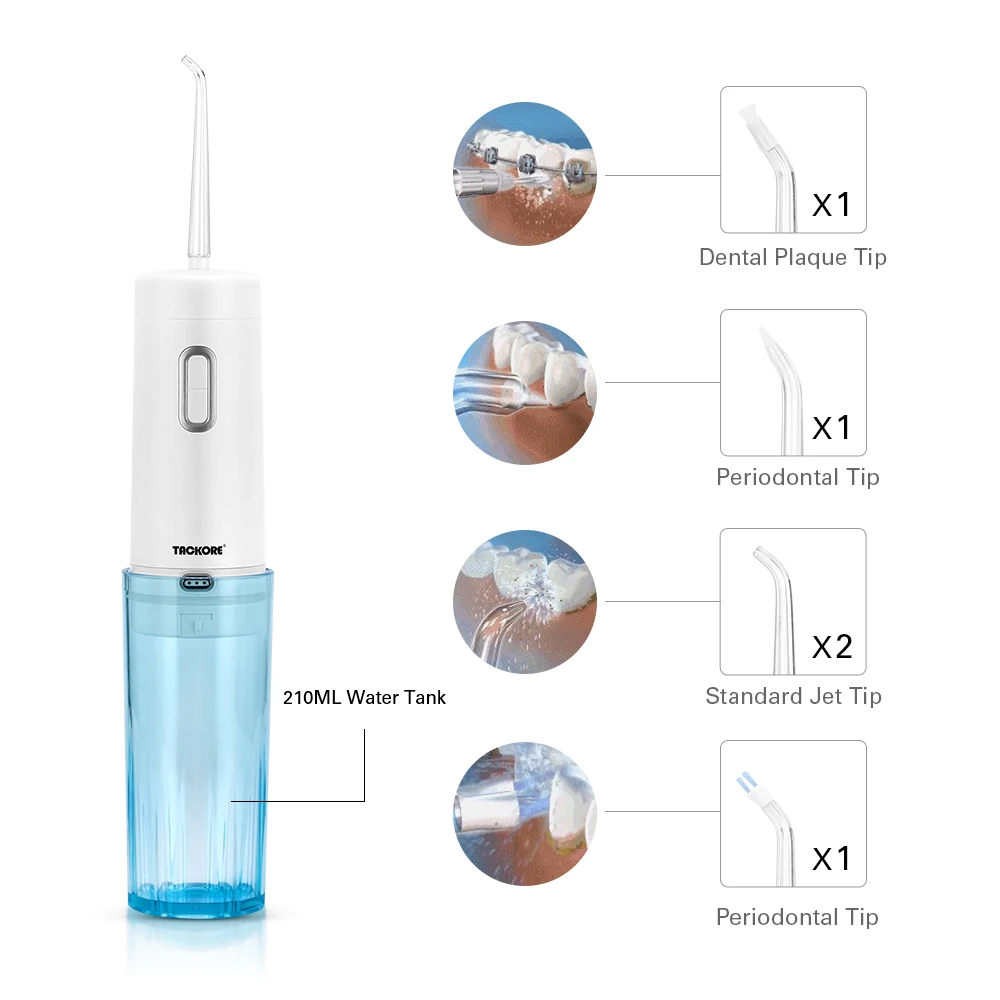 TACKORE

210ML Water Tank

X1
Dental Plaque Tip

X1
Periodontal Tip

X2
Standard Jet Tip

X1
Periodontal Tip