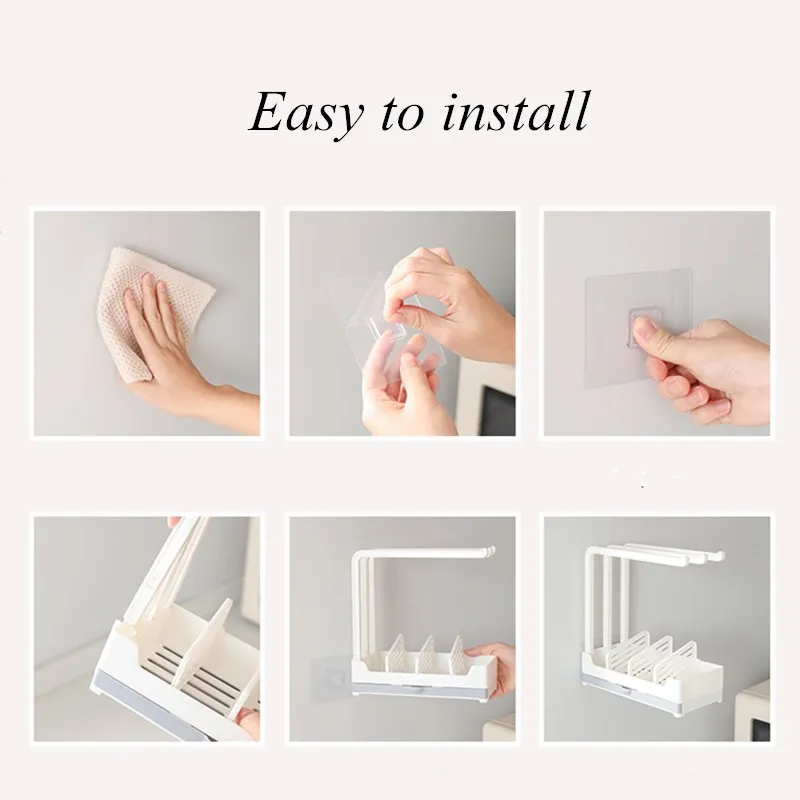 Easy to install