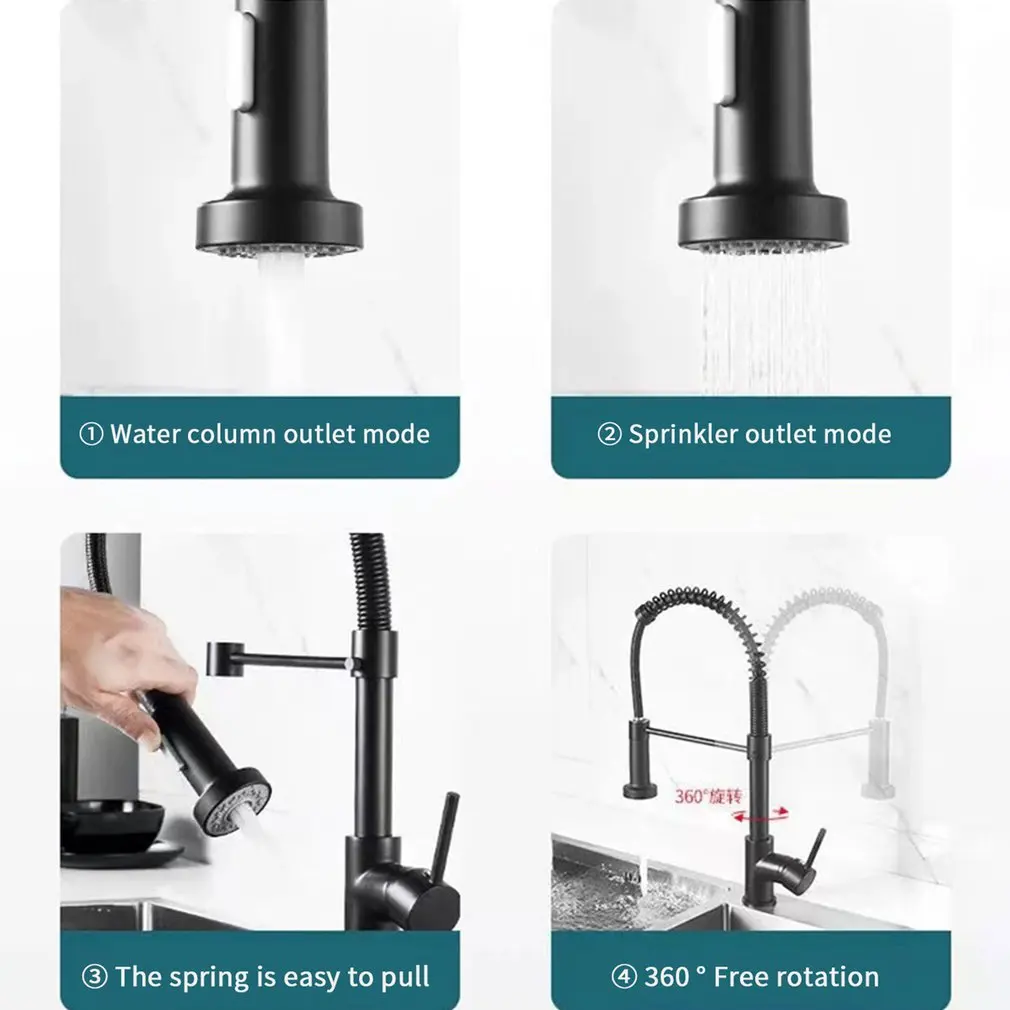 ① Water column outlet mode

② Sprinkler outlet mode

③ The spring is easy to pull

360°旋转

④ 360 ° Free rotation