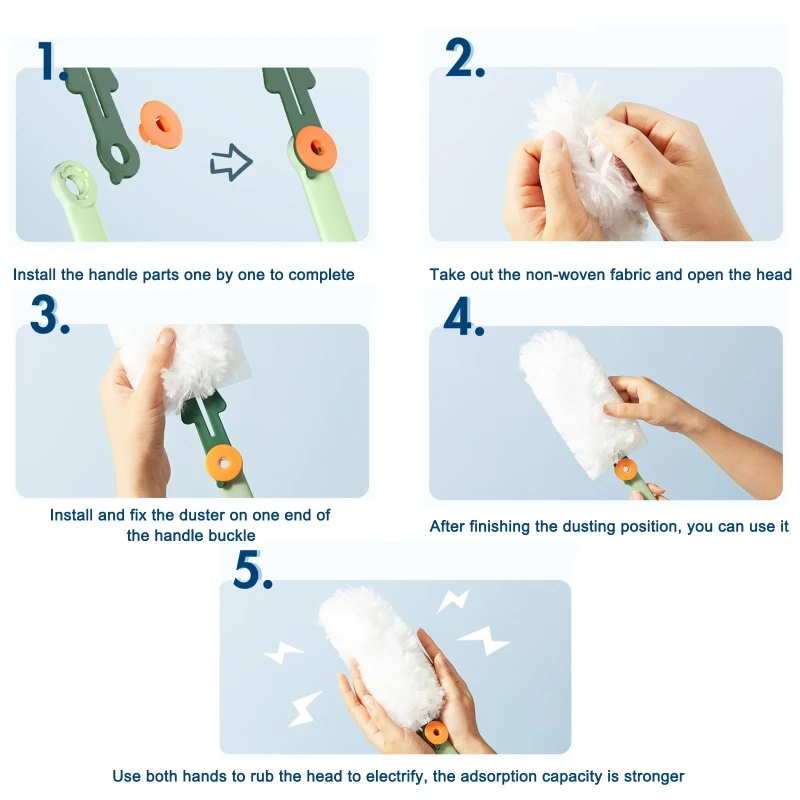 1.

Install the handle parts one by one to complete

2.

Take out the non-woven fabric and open the head

3.

Install and fix the duster on one end of the handle buckle

4.

After finishing the dusting position, you can use it

5.

Use both hands to rub the head to electrify, the adsorption capacity is stronger