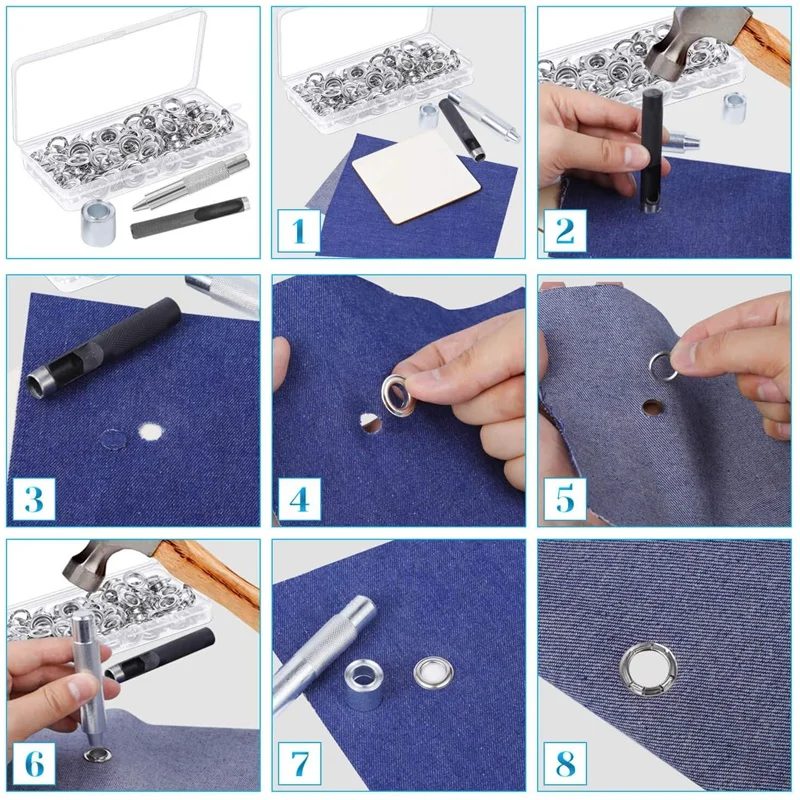 1
2
3
4
5
6
7
8