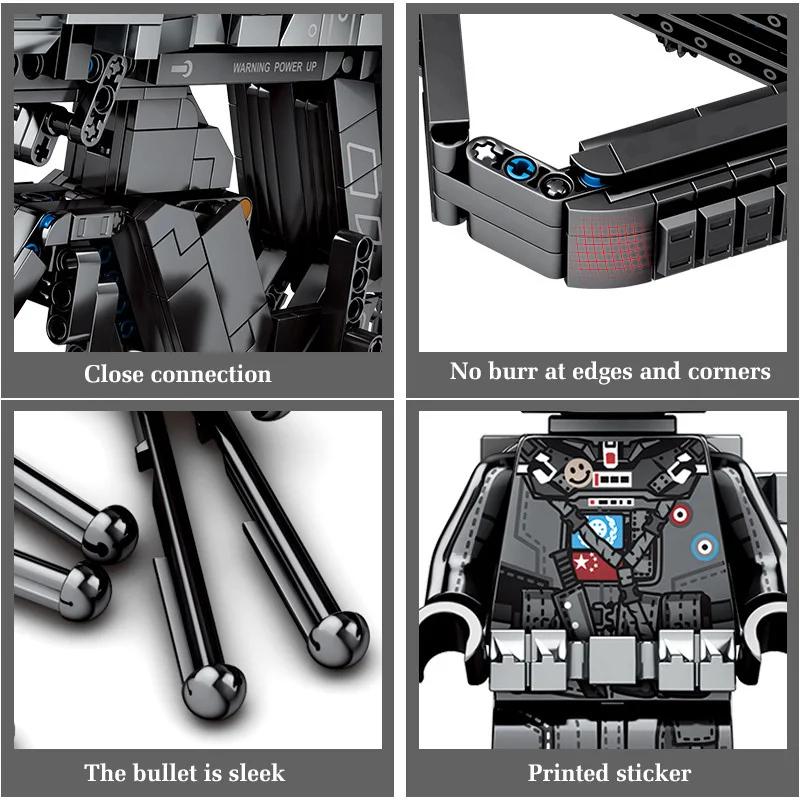 WARNING POWER UP

Close connection

No burr at edges and corners

The bullet is sleek

Printed sticker