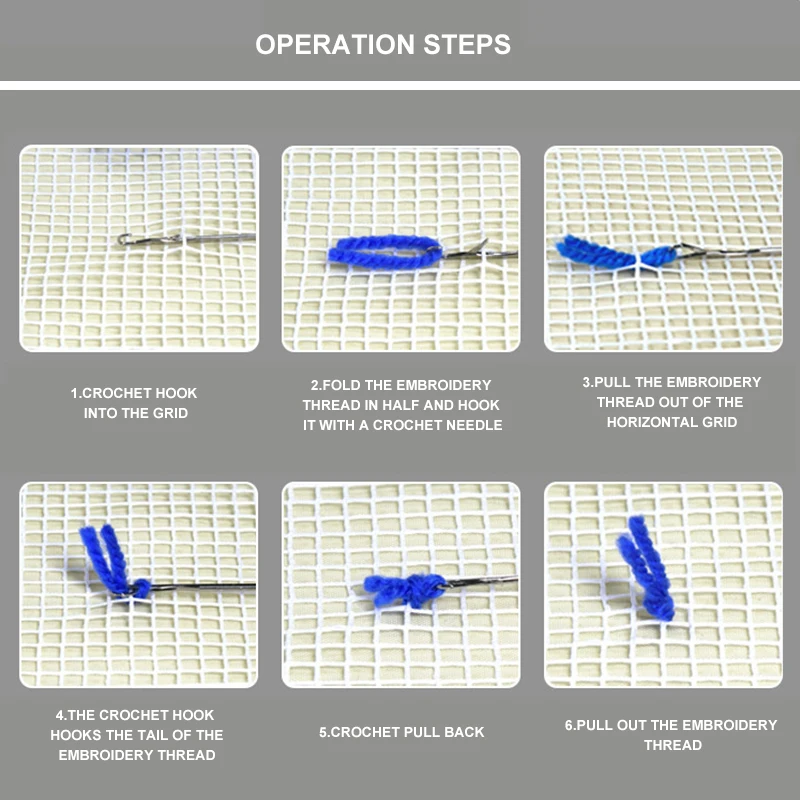 OPERATION STEPS

1.CROCHET HOOK INTO THE GRID

2.FOLD THE EMBROIDERY THREAD IN HALF AND HOOK IT WITH A CROCHET NEEDLE

3.PULL THE EMBROIDERY THREAD OUT OF THE HORIZONTAL GRID

4.THE CROCHET HOOK HOOKS THE TAIL OF THE EMBROIDERY THREAD

5.CROCHET PULL BACK

6.PULL OUT THE EMBROIDERY THREAD