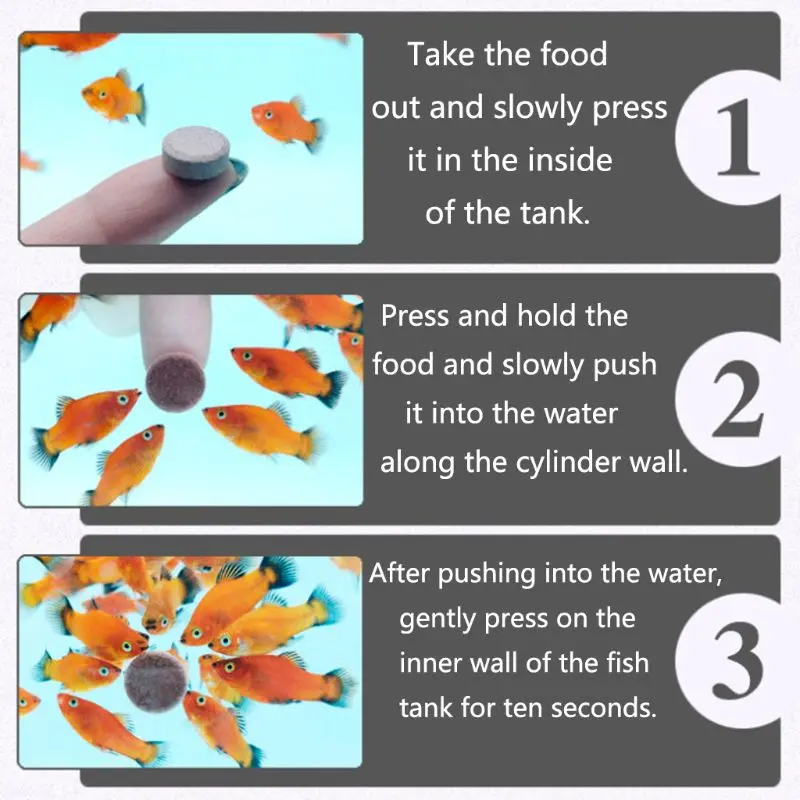 Take the food out and slowly press it in the inside of the tank.

1

Press and hold the food and slowly push it into the water along the cylinder wall.

2

After pushing into the water, gently press on the inner wall of the fish tank for ten seconds.

3