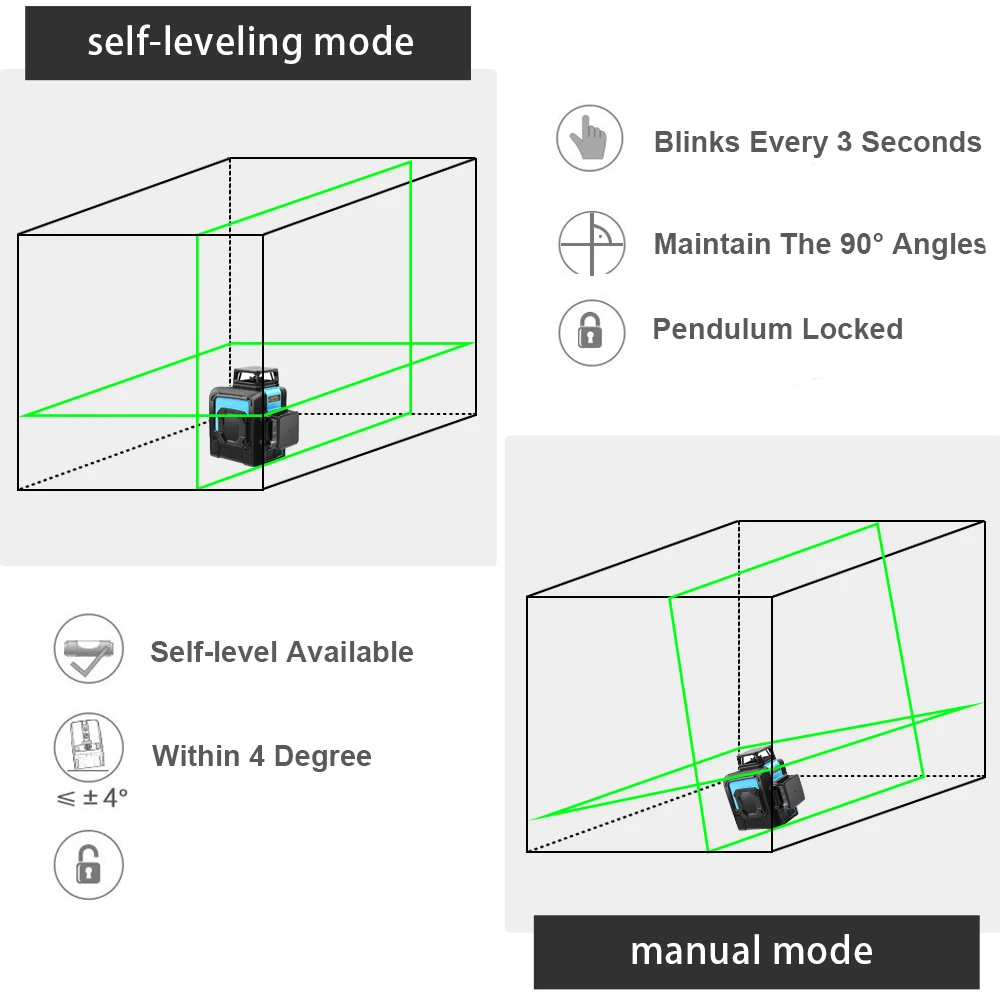 self-leveling mode

Blinks Every 3 Seconds

Maintain The 90° Angles

Pendulum Locked

Self-level Available

Within 4 Degree

$\leqslant \pm 4°$

manual mode