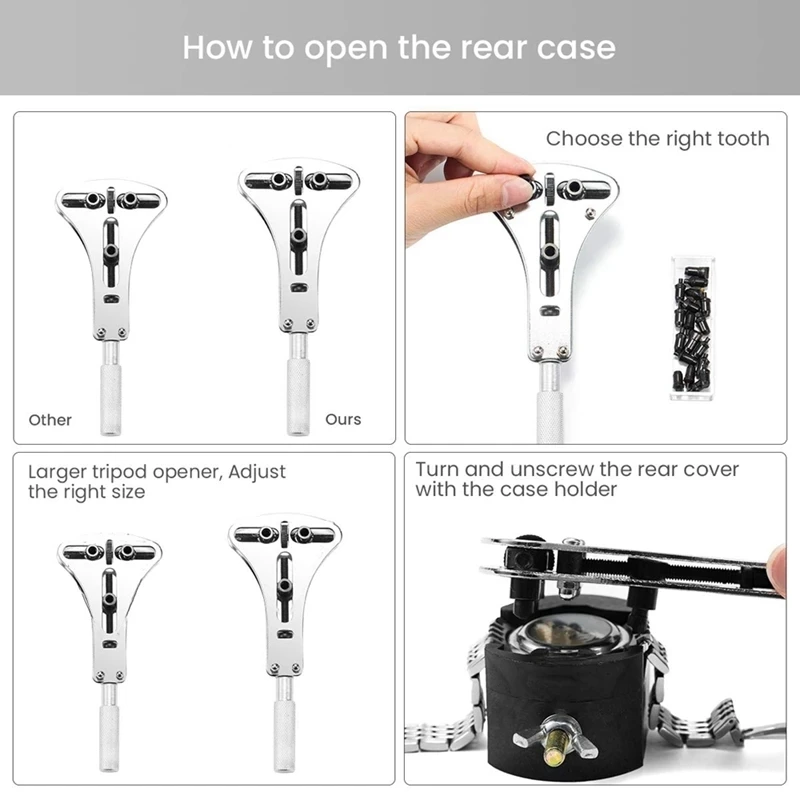 How to open the rear case

Other

Ours

Choose the right tooth

Larger tripod opener, Adjust the right size

Turn and unscrew the rear cover with the case holder