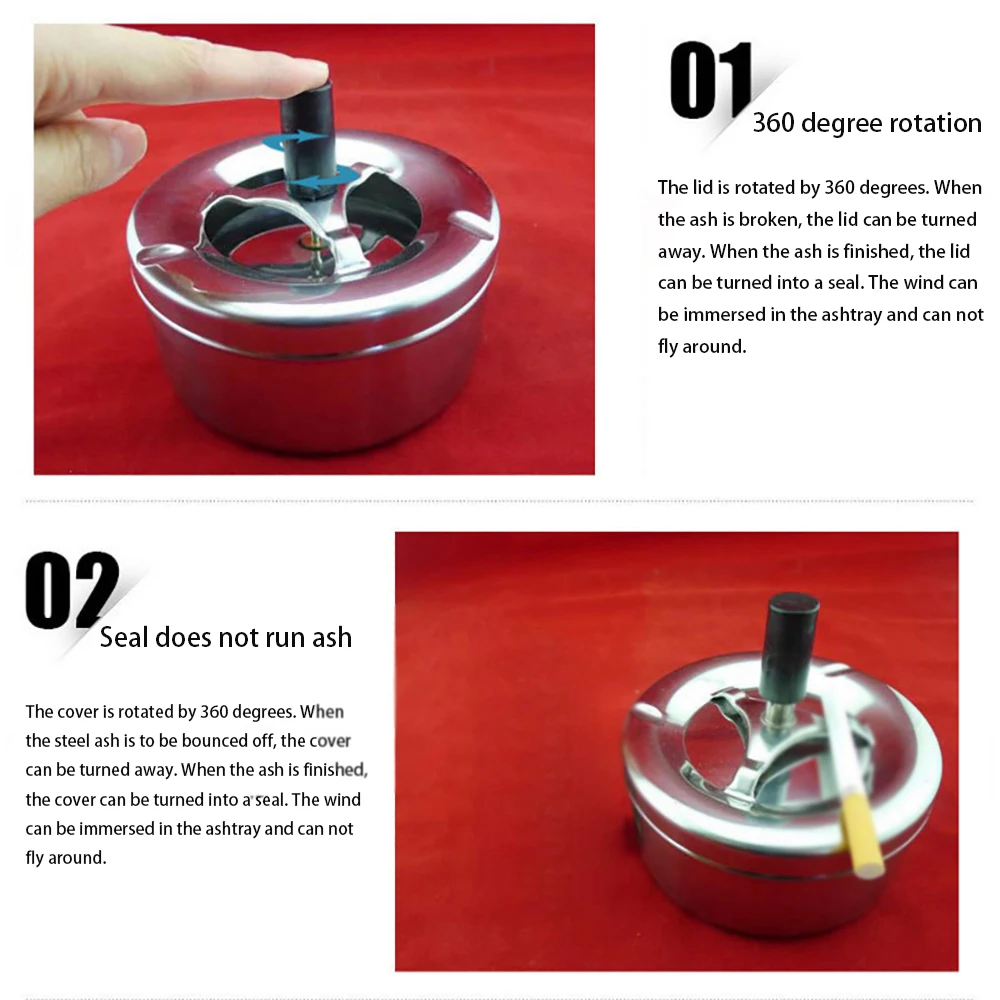 01
360 degree rotation

The lid is rotated by 360 degrees. When the ash is broken, the lid can be turned away. When the ash is finished, the lid can be turned into a seal. The wind can be immersed in the ashtray and can not fly around.

02
Seal does not run ash

The cover is rotated by 360 degrees. When the steel ash is to be bounced off, the cover can be turned away. When the ash is finished, the cover can be turned into a seal. The wind can be immersed in the ashtray and can not fly around.