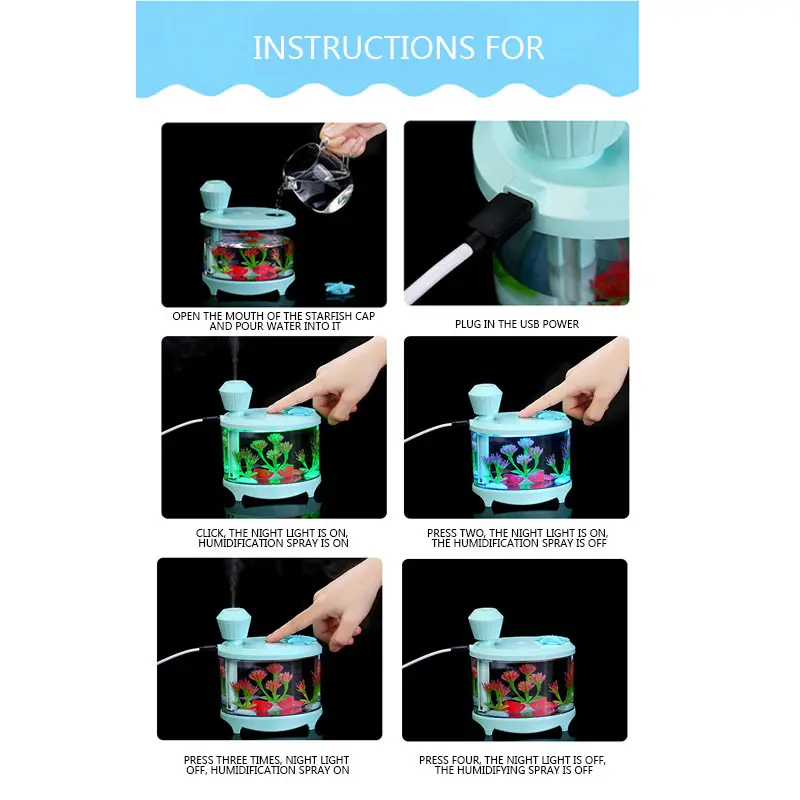 INSTRUCTIONS FOR

OPEN THE MOUTH OF THE STARFISH CAP AND POUR WATER INTO IT

PLUG IN THE USB POWER

CLICK, THE NIGHT LIGHT IS ON, HUMIDIFICATION SPRAY IS ON

PRESS TWO, THE NIGHT LIGHT IS ON, THE HUMIDIFICATION SPRAY IS OFF

PRESS THREE TIMES, NIGHT LIGHT OFF, HUMIDIFICATION SPRAY ON

PRESS FOUR, THE NIGHT LIGHT IS OFF, THE HUMIDIFYING SPRAY IS OFF