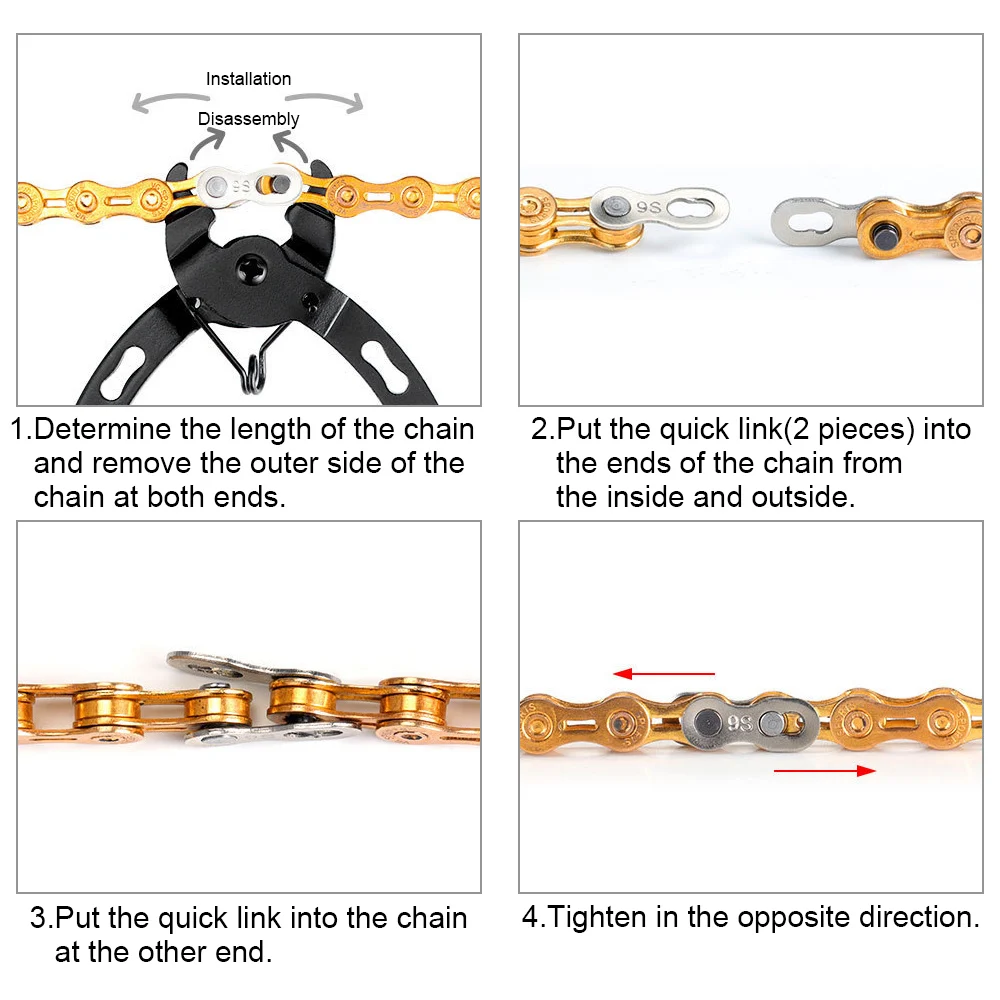 Installation

Disassembly

9S

1.Determine the length of the chain and remove the outer side of the chain at both ends.

9S

2.Put the quick link(2 pieces) into the ends of the chain from the inside and outside.

3.Put the quick link into the chain at the other end.

9S

4.Tighten in the opposite direction.