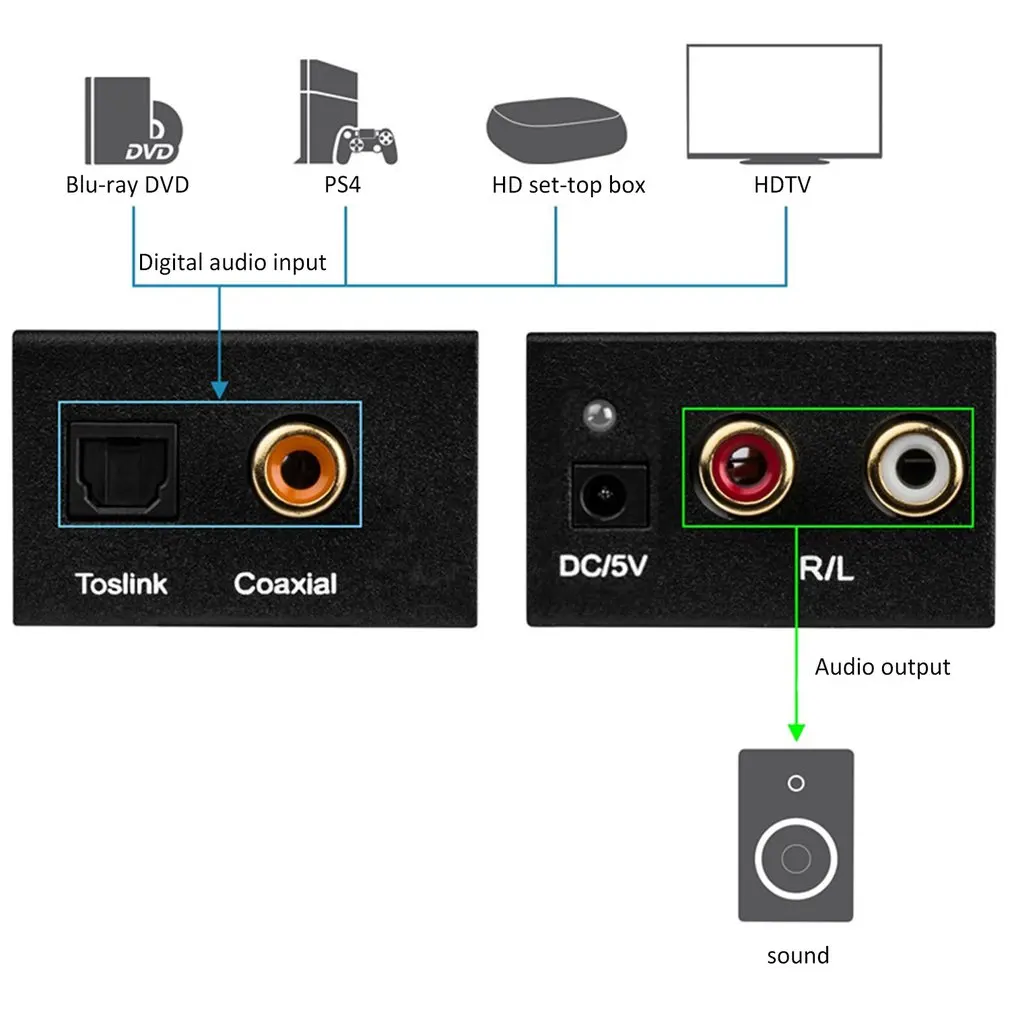 DVD
Blu-ray DVD
PS4
HD set-top box
HDTV
Digital audio input
Toslink
Coaxial
DC/5V
R/L
Audio output
sound