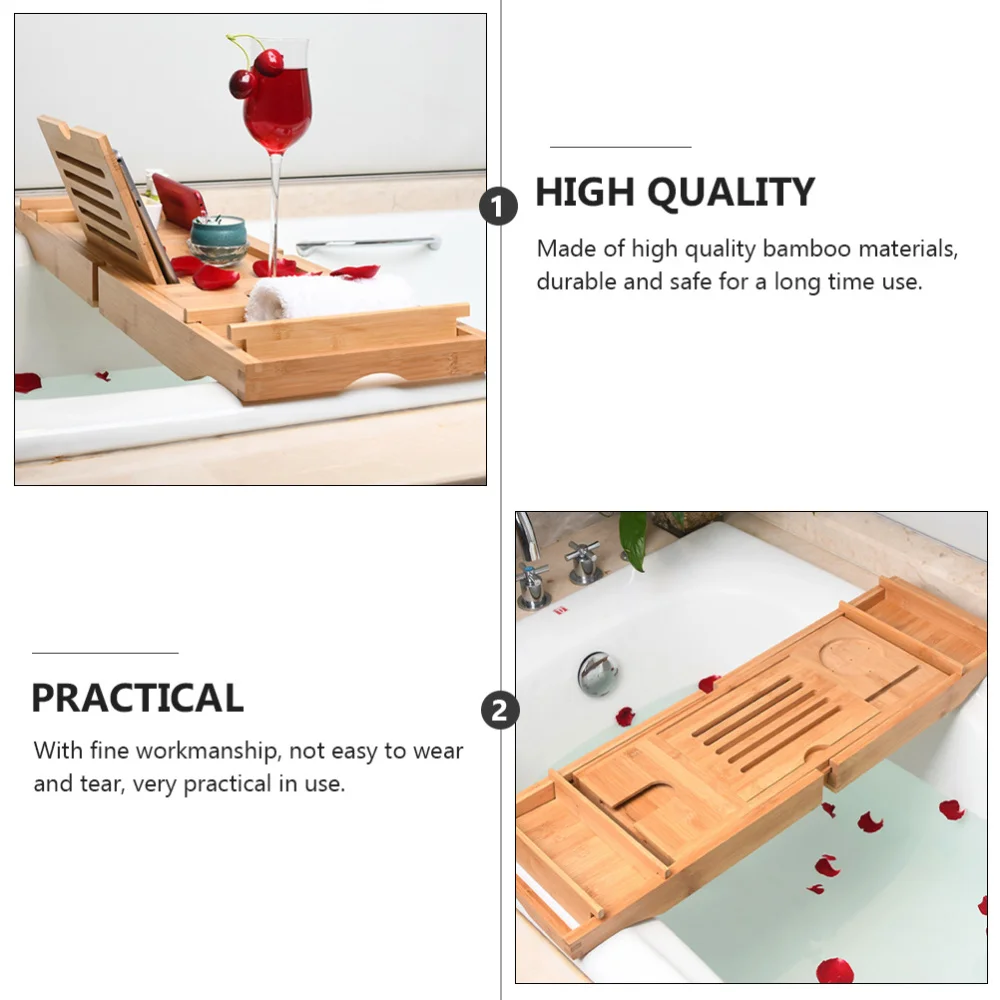 1

HIGH QUALITY

Made of high quality bamboo materials, durable and safe for a long time use.

PRACTICAL

With fine workmanship, not easy to wear and tear, very practical in use.

2