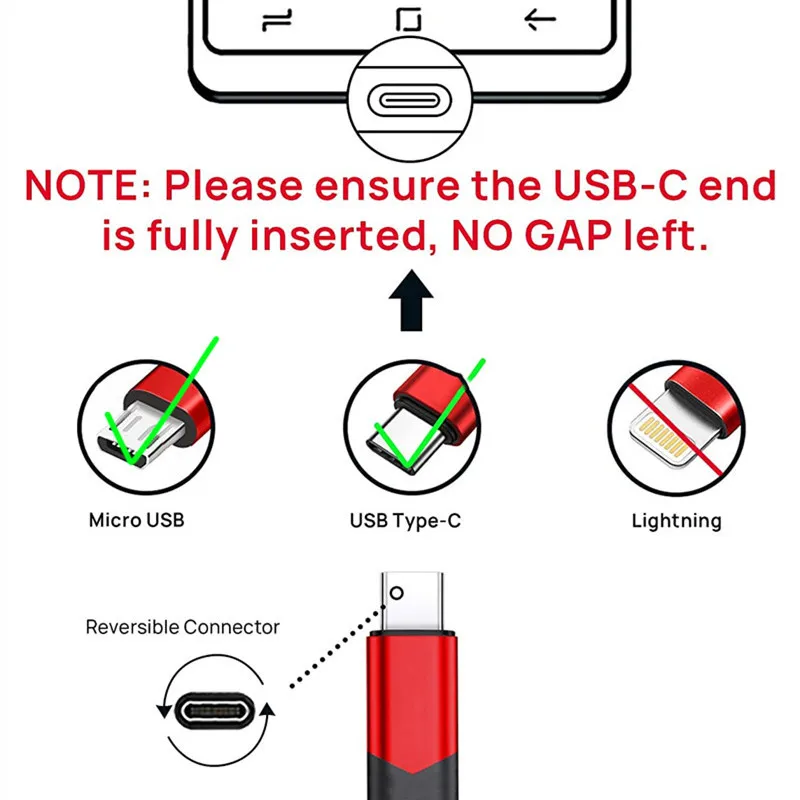 NOTE: Please ensure the USB-C end is fully inserted, NO GAP left.

Micro USB

USB Type-C

Lightning

Reversible Connector