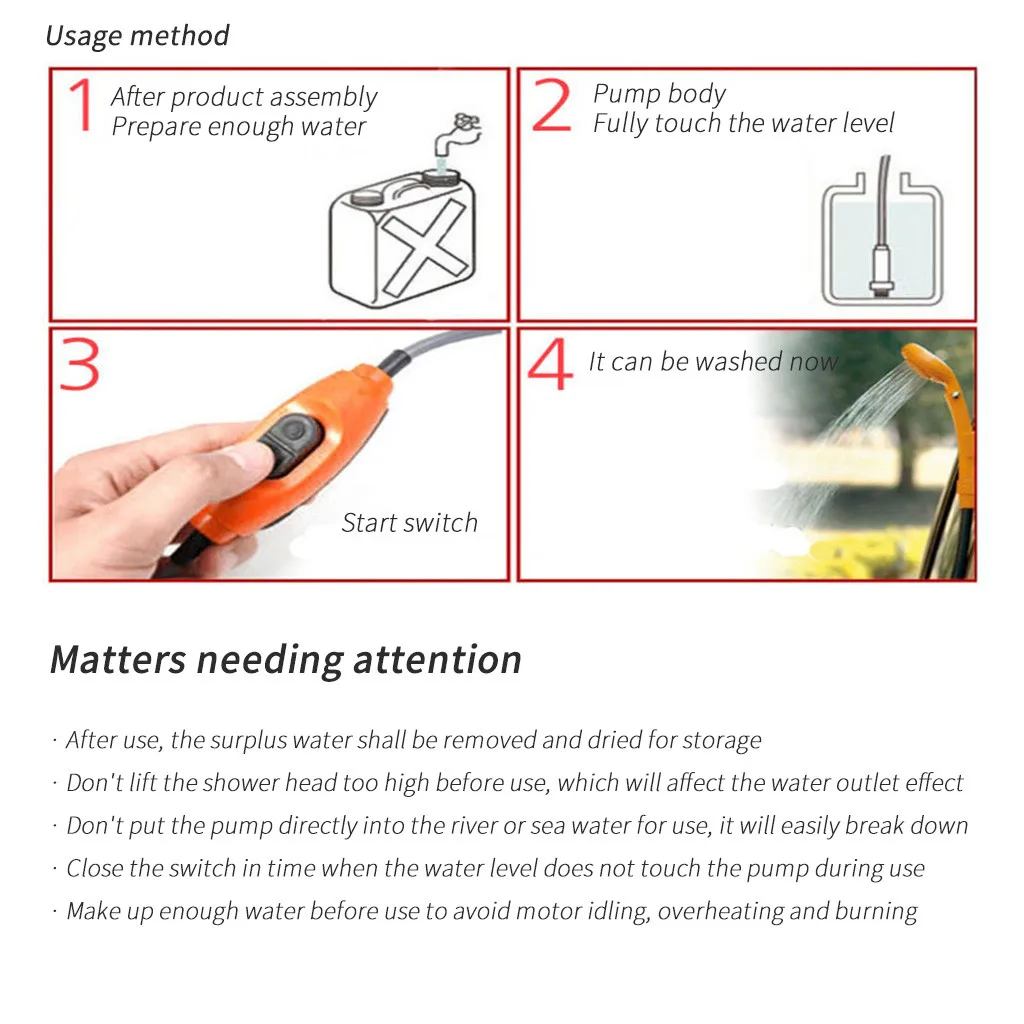 Usage method

1 After product assembly
Prepare enough water

2 Pump body
Fully touch the water level

3

Start switch

4 It can be washed now

Matters needing attention

· After use, the surplus water shall be removed and dried for storage
· Don't lift the shower head too high before use, which will affect the water outlet effect
· Don't put the pump directly into the river or sea water for use, it will easily break down
· Close the switch in time when the water level does not touch the pump during use
· Make up enough water before use to avoid motor idling, overheating and burning