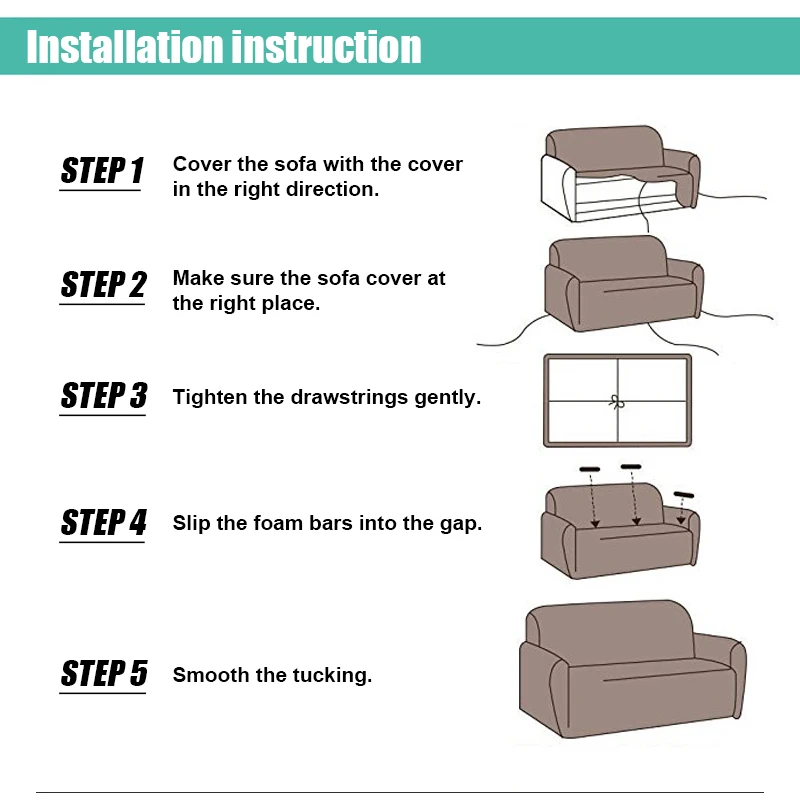 Installation instruction

STEP 1 Cover the sofa with the cover in the right direction.

STEP 2 Make sure the sofa cover at the right place.

STEP 3 Tighten the drawstrings gently.

STEP 4 Slip the foam bars into the gap.

STEP 5 Smooth the tucking.