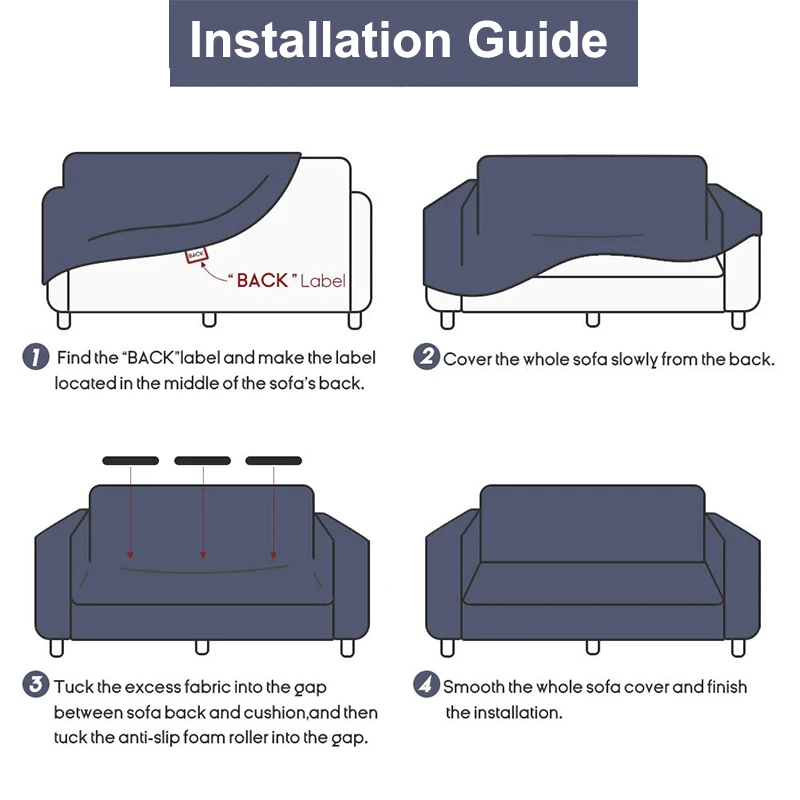 Installation Guide

BACK

"BACK" Label

1 Find the "BACK"label and make the label located in the middle of the sofa's back.

2 Cover the whole sofa slowly from the back.

3 Tuck the excess fabric into the gap between sofa back and cushion,and then tuck the anti-slip foam roller into the gap.

4 Smooth the whole sofa cover and finish the installation.