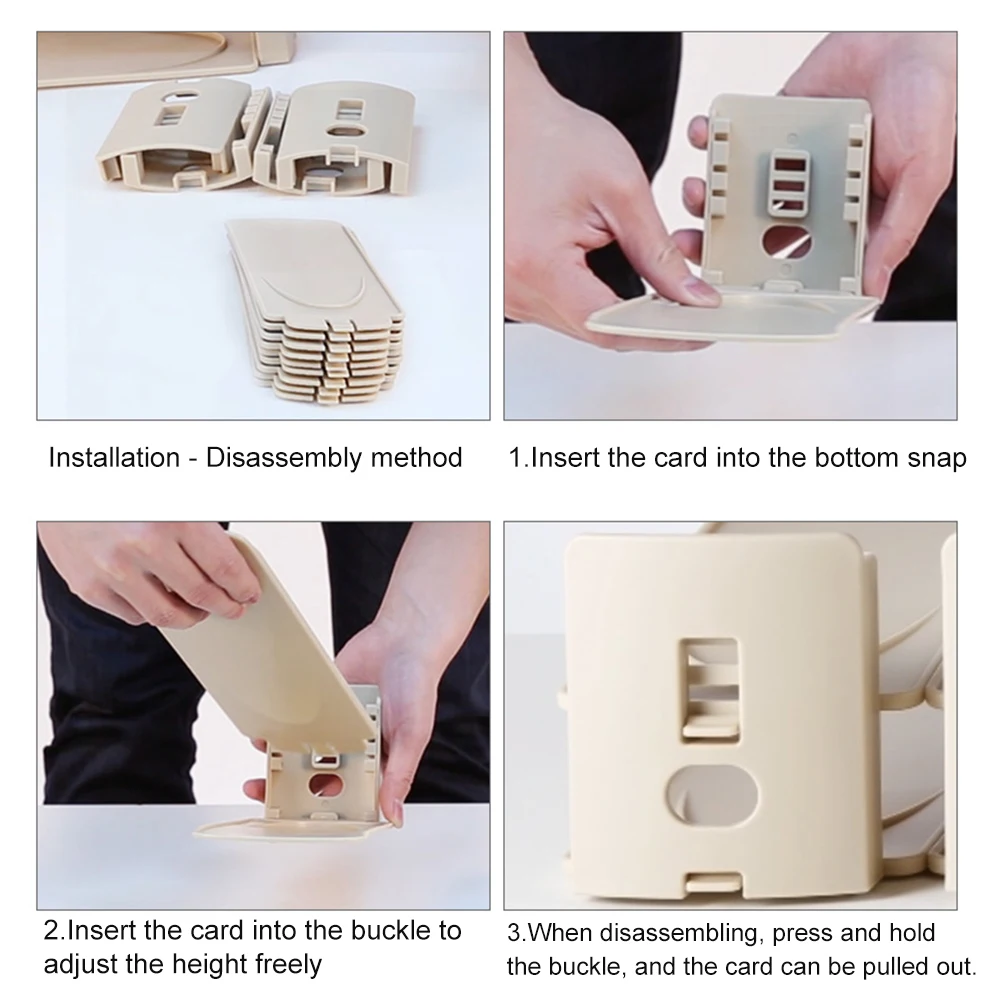 Installation - Disassembly method

1.Insert the card into the bottom snap

2.Insert the card into the buckle to adjust the height freely

3.When disassembling, press and hold the buckle, and the card can be pulled out.