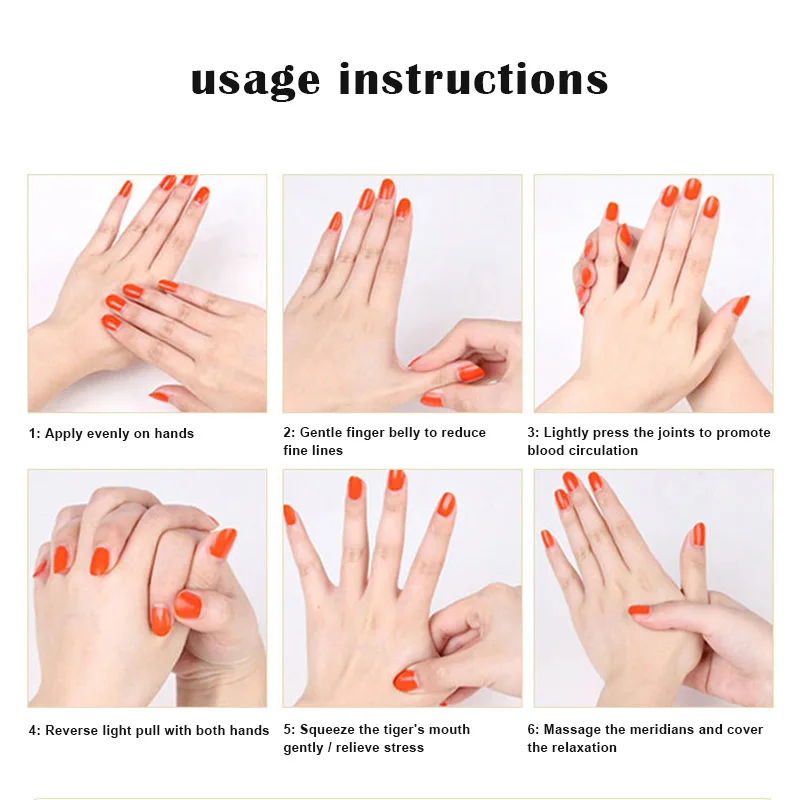 usage instructions

1: Apply evenly on hands

2: Gentle finger belly to reduce fine lines

3: Lightly press the joints to promote blood circulation

4: Reverse light pull with both hands

5: Squeeze the tiger's mouth gently / relieve stress

6: Massage the meridians and cover the relaxation