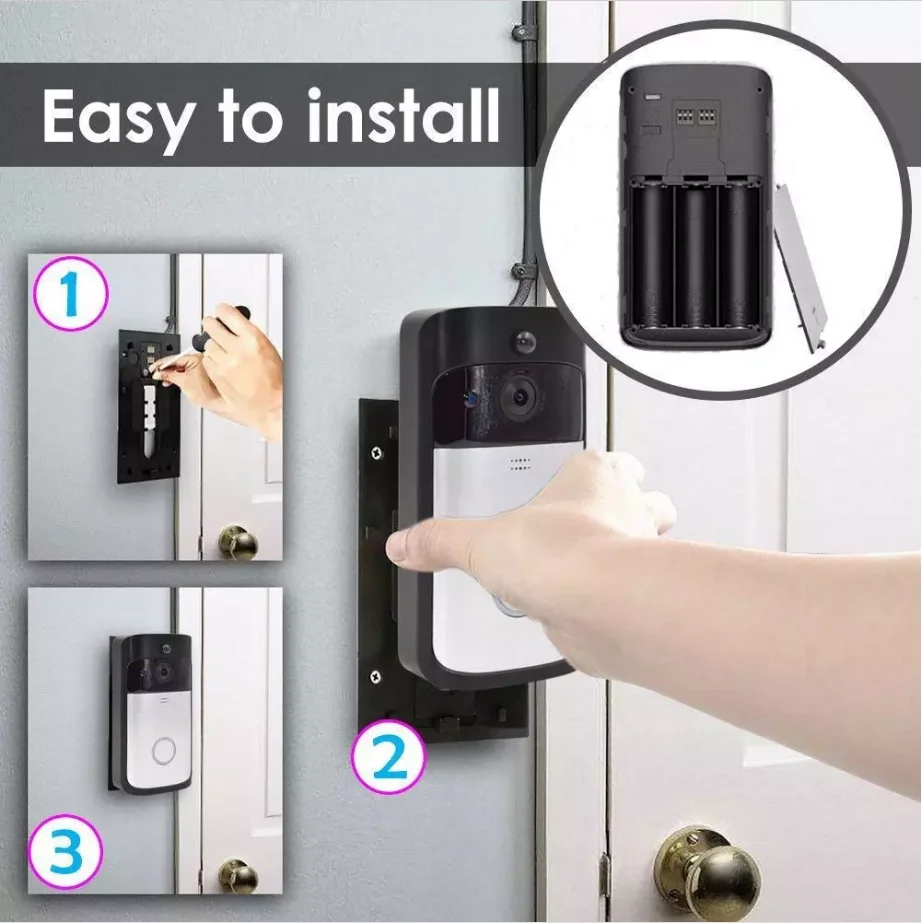 Easy to install

1

2

3