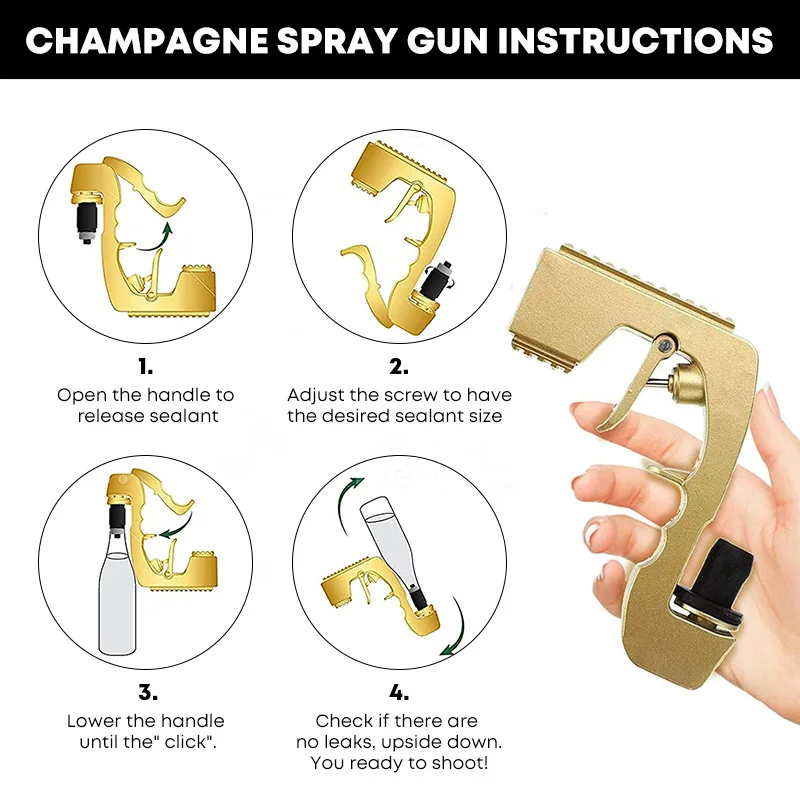 CHAMPAGNE SPRAY GUN INSTRUCTIONS

1.
Open the handle to release sealant

2.
Adjust the screw to have the desired sealant size

3.
Lower the handle until the" click".

4.
Check if there are no leaks, upside down. You ready to shoot!