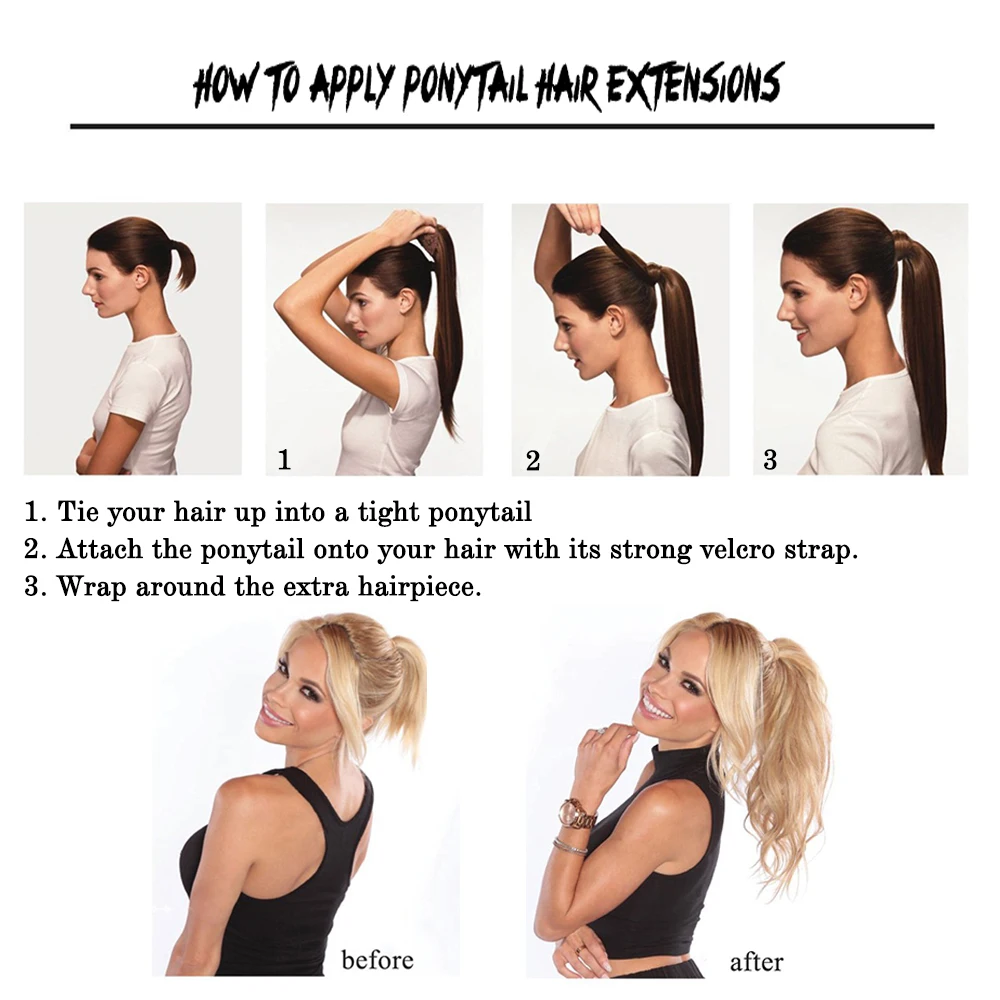 HOW TO APPLY PONYTAIL HAIR EXTENSIONS

1

2

3

1. Tie your hair up into a tight ponytail
2. Attach the ponytail onto your hair with its strong velcro strap.
3. Wrap around the extra hairpiece.

before

after