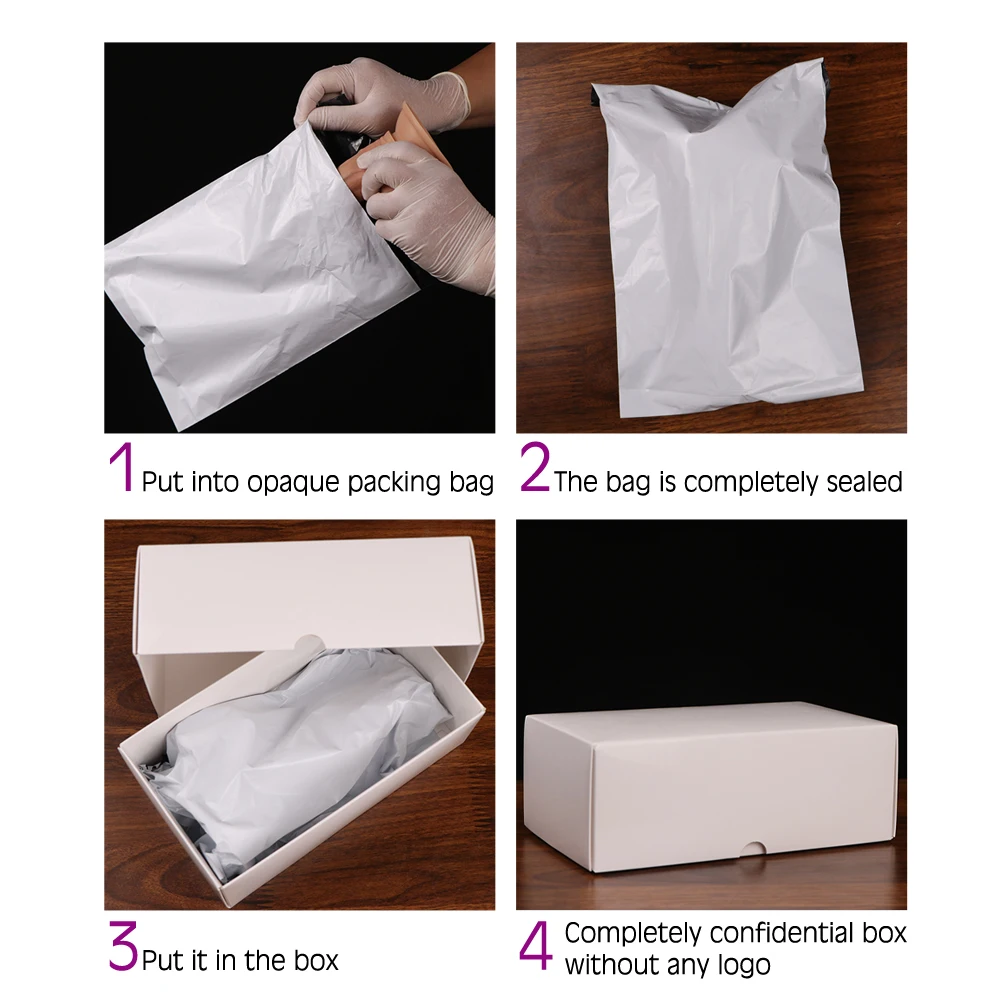 1 Put into opaque packing bag

2 The bag is completely sealed

3 Put it in the box

4 Completely confidential box without any logo