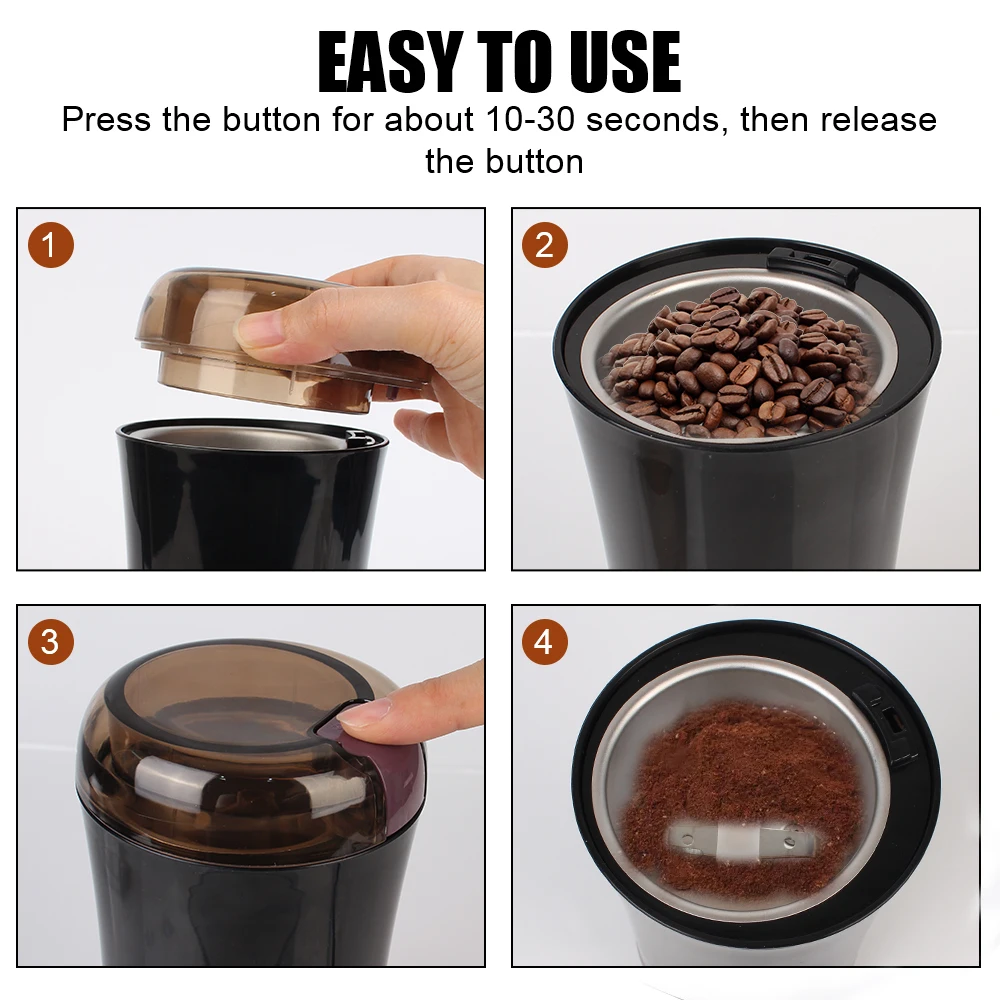 EASY TO USE

Press the button for about 10-30 seconds, then release the button

1

2

3

4