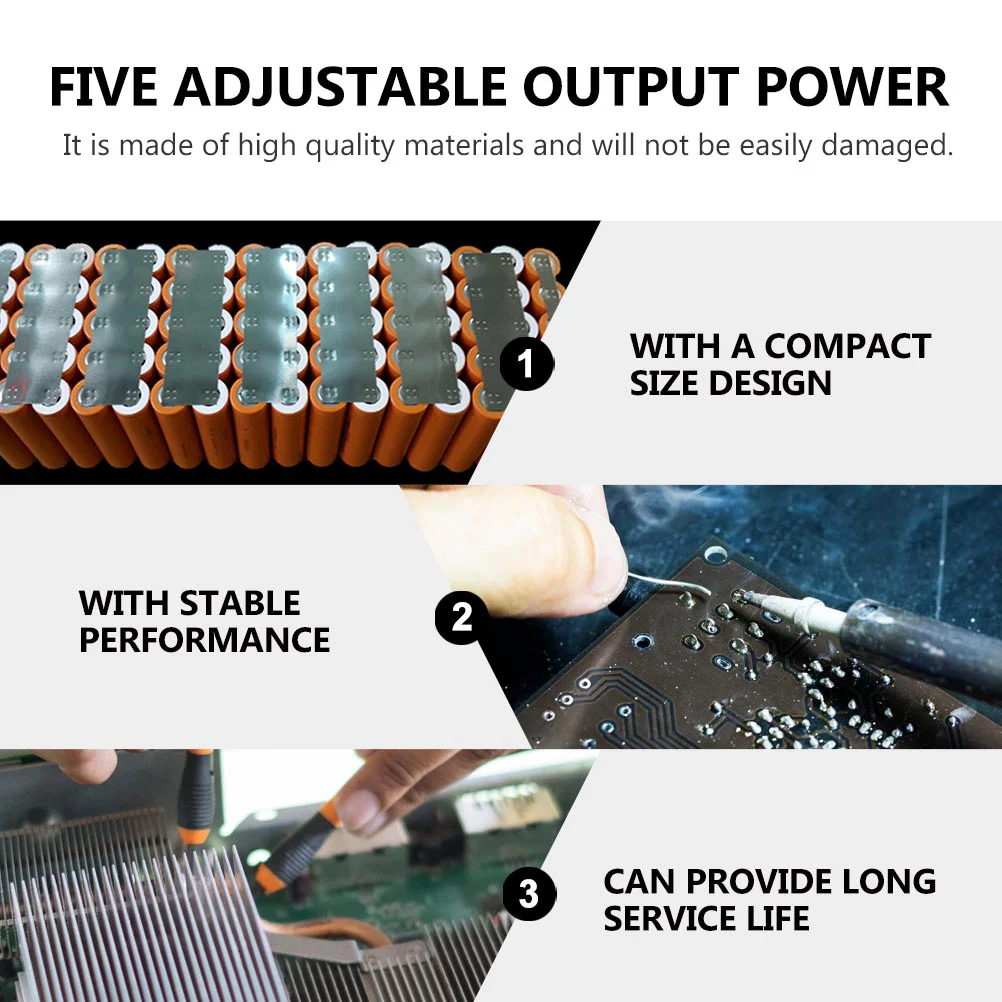 FIVE ADJUSTABLE OUTPUT POWER

It is made of high quality materials and will not be easily damaged.

1

WITH A COMPACT SIZE DESIGN

WITH STABLE PERFORMANCE

2

3

CAN PROVIDE LONG SERVICE LIFE