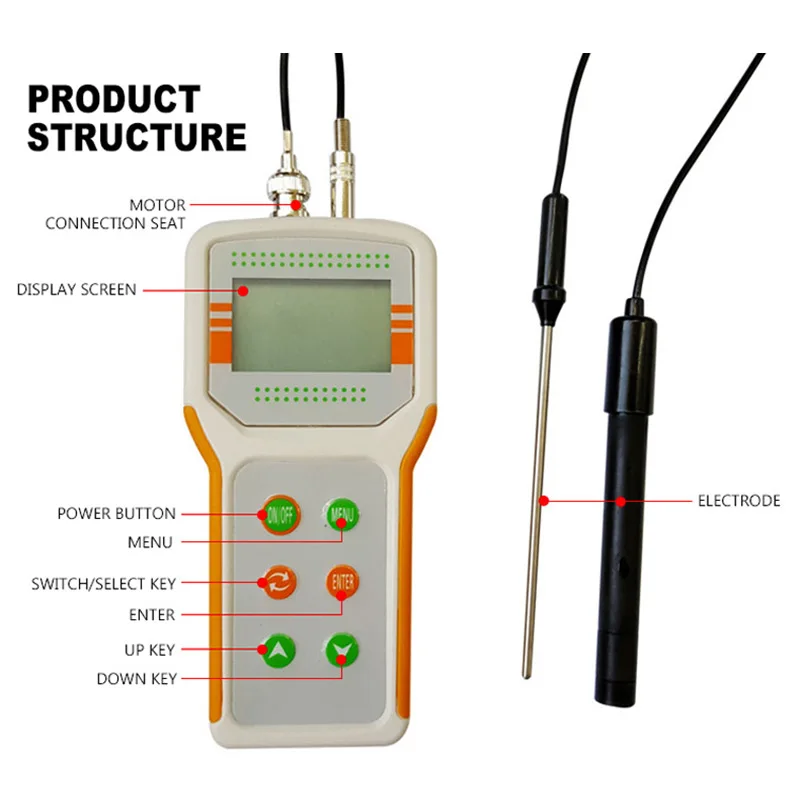 PRODUCT STRUCTURE

MOTOR CONNECTION SEAT

DISPLAY SCREEN

POWER BUTTON

ON/OFF

MENU

MENU

SWITCH/SELECT KEY

ENTER

ENTER

UP KEY

DOWN KEY

ELECTRODE