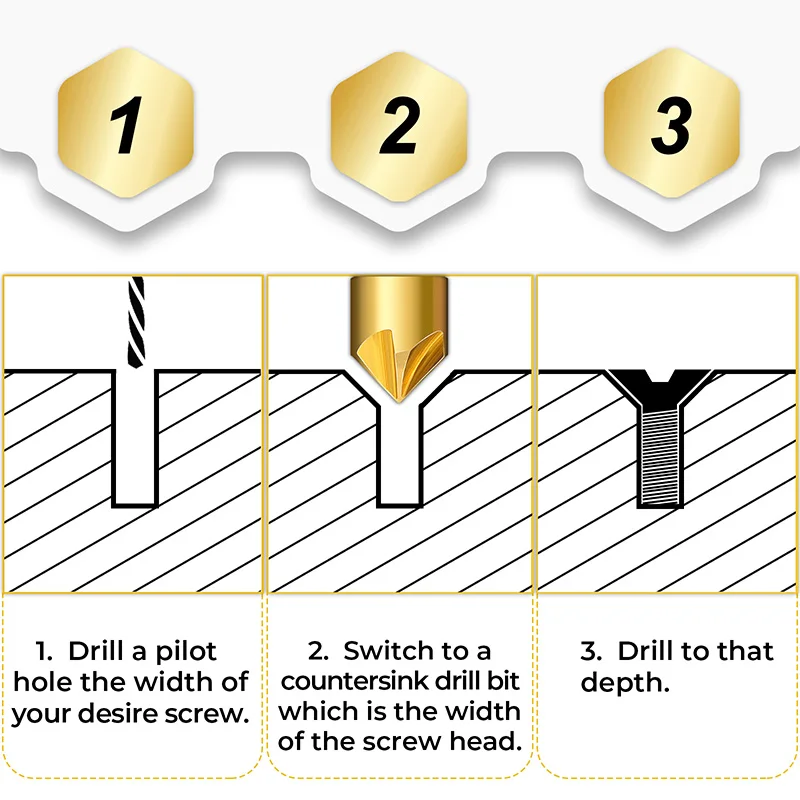 1

2

3

1. Drill a pilot hole the width of your desire screw.

2. Switch to a countersink drill bit which is the width of the screw head.

3. Drill to that depth.