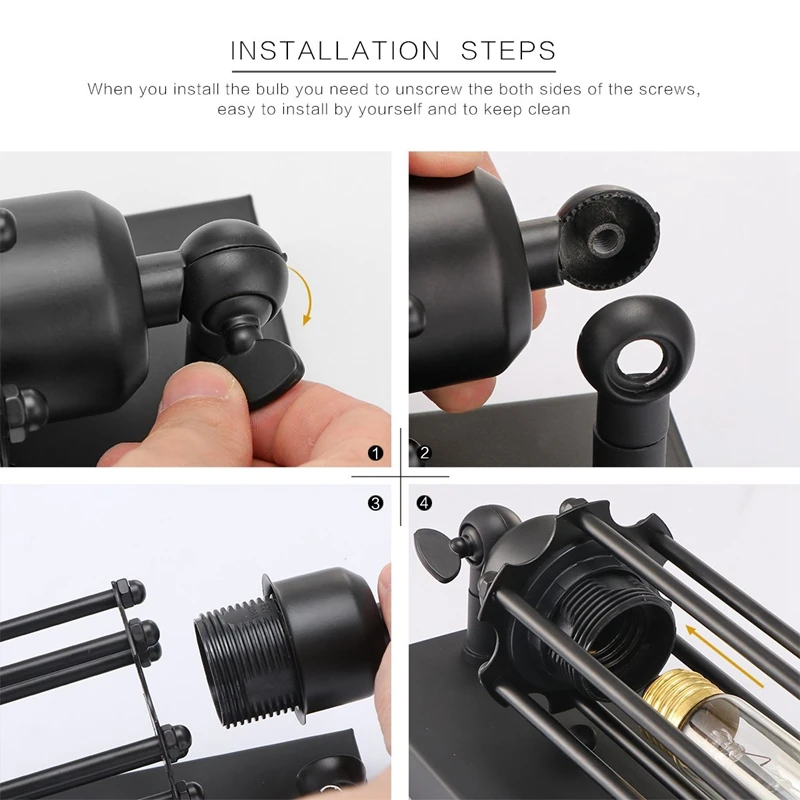 INSTALLATION STEPS

When you install the bulb you need to unscrew the both sides of the screws, easy to install by yourself and to keep clean

1

2

3

4