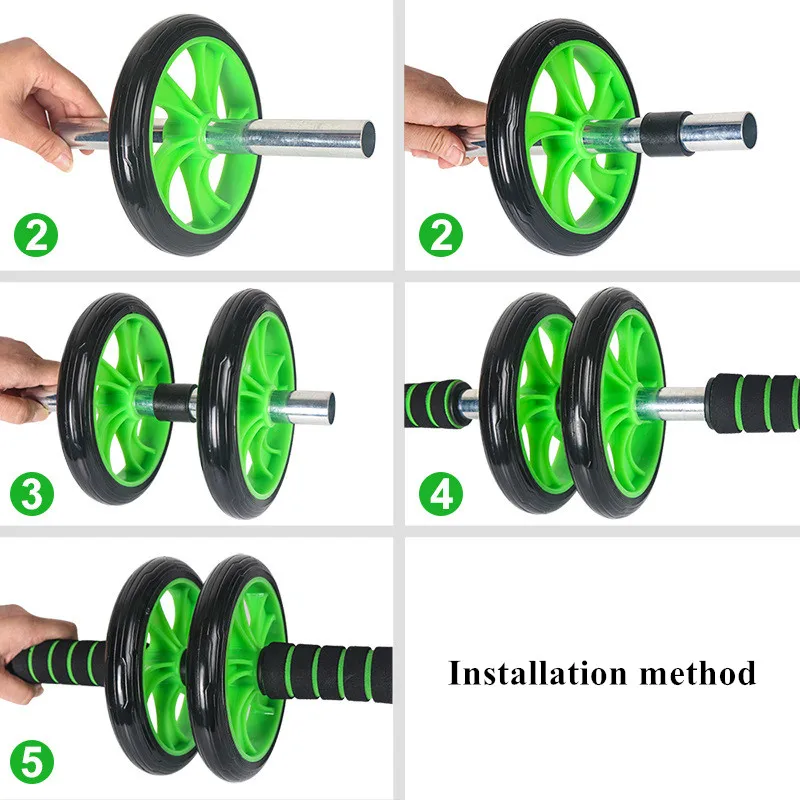 2

2

3

4

5

Installation method