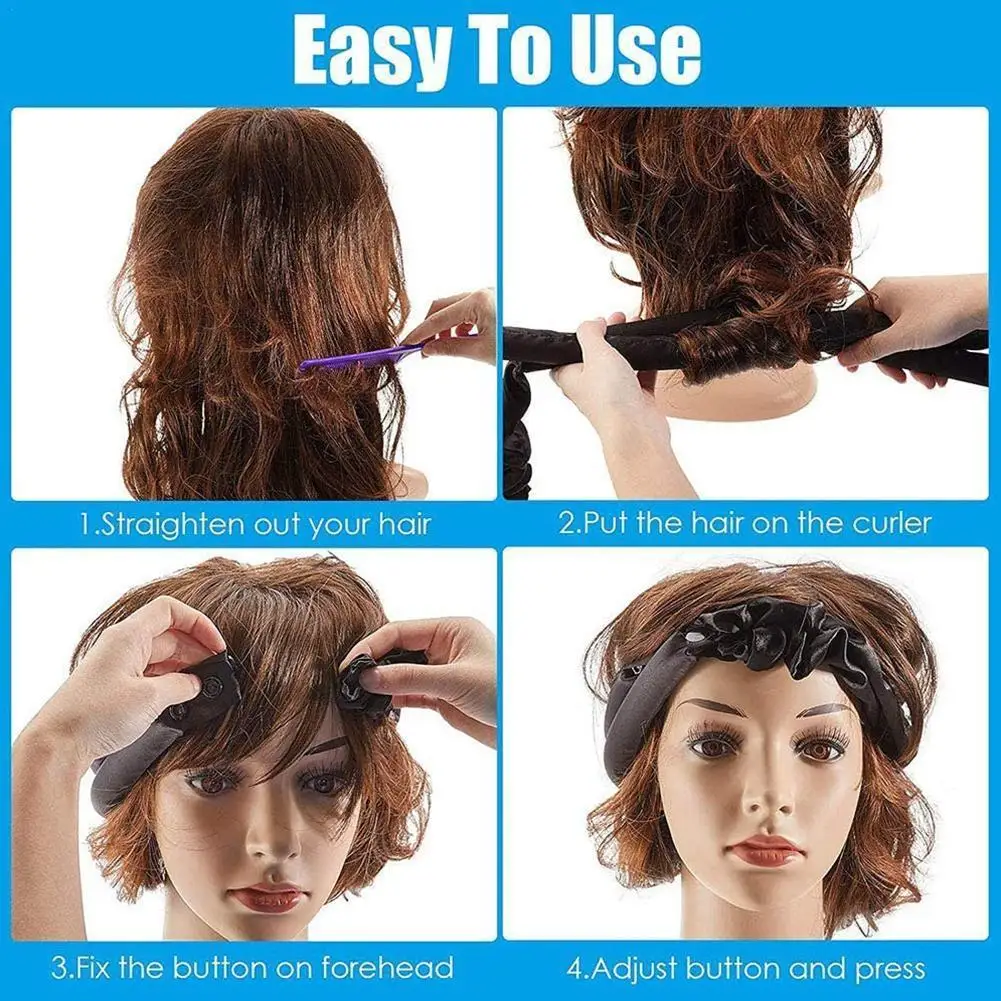 Easy To Use

1.Straighten out your hair

2.Put the hair on the curler

3.Fix the button on forehead

4.Adjust button and press