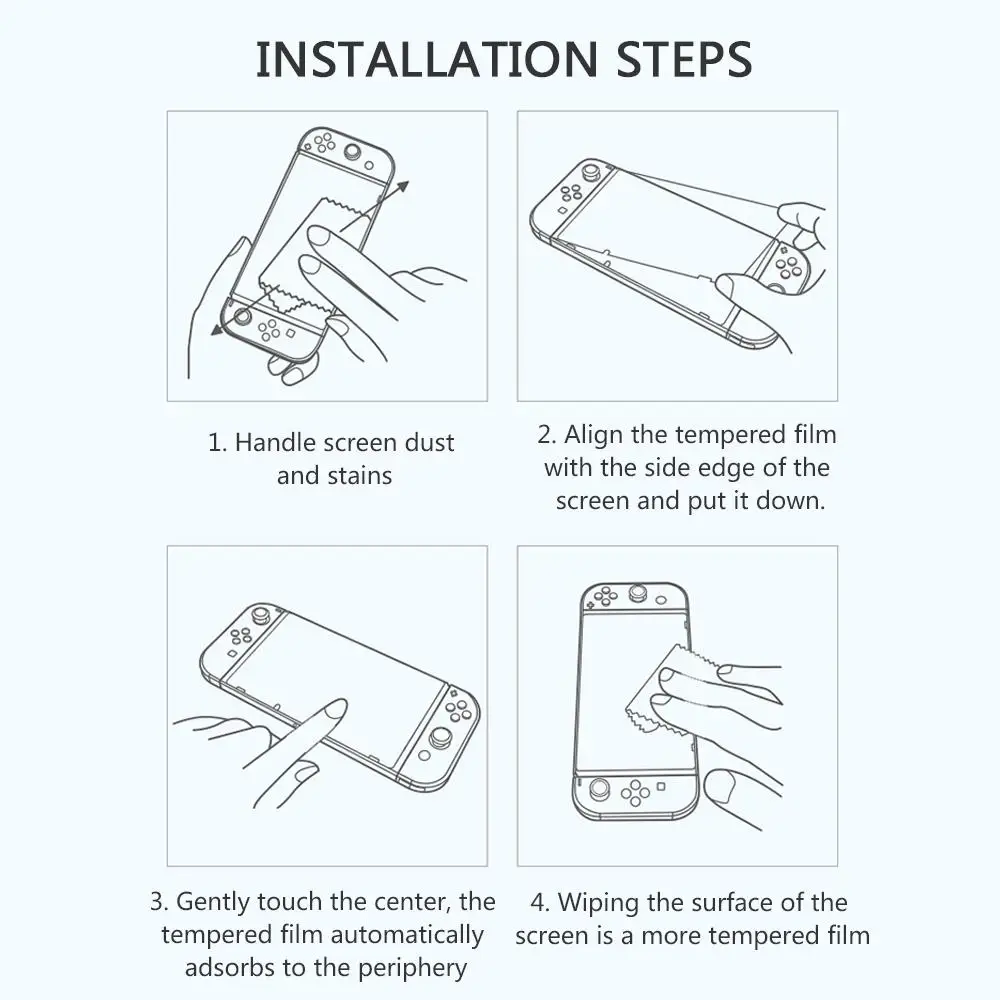 INSTALLATION STEPS

1. Handle screen dust and stains

2. Align the tempered film with the side edge of the screen and put it down.

3. Gently touch the center, the tempered film automatically adsorbs to the periphery

4. Wiping the surface of the screen is a more tempered film