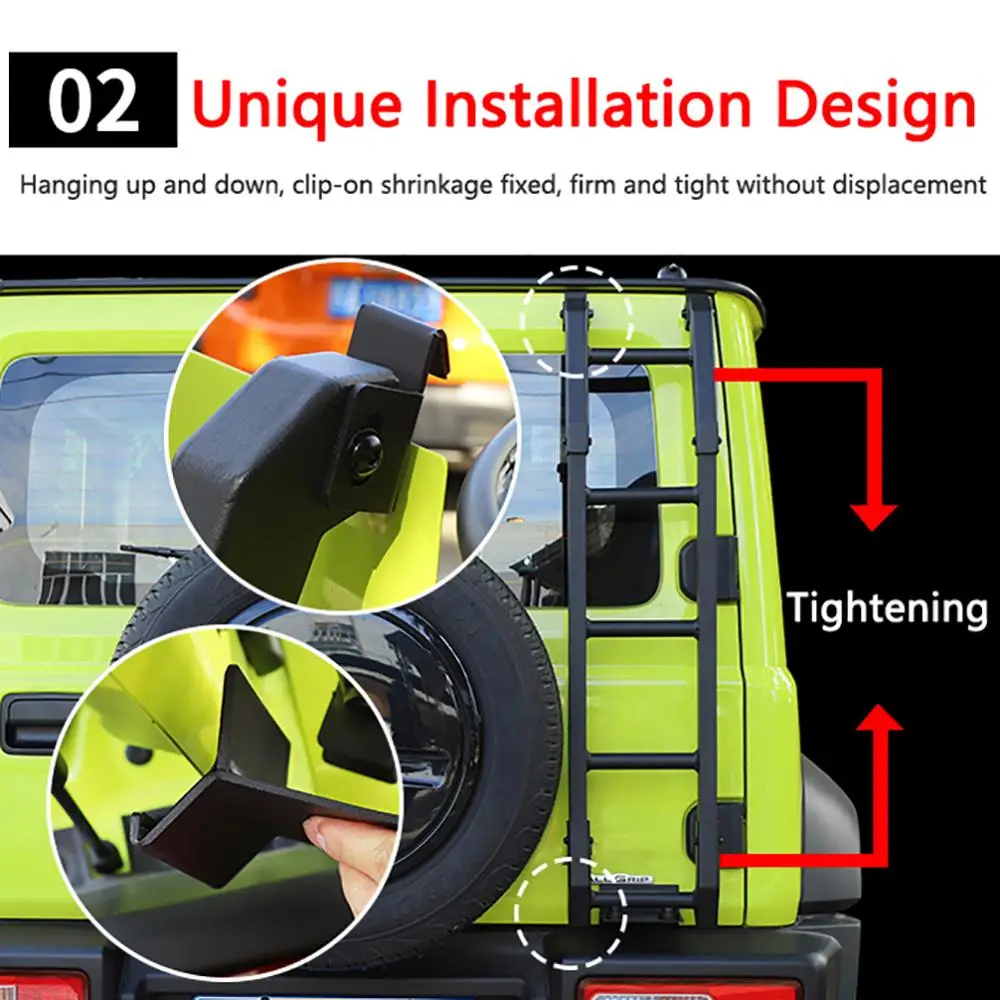 02 Unique Installation Design

Hanging up and down, clip-on shrinkage fixed, firm and tight without displacement

Tightening