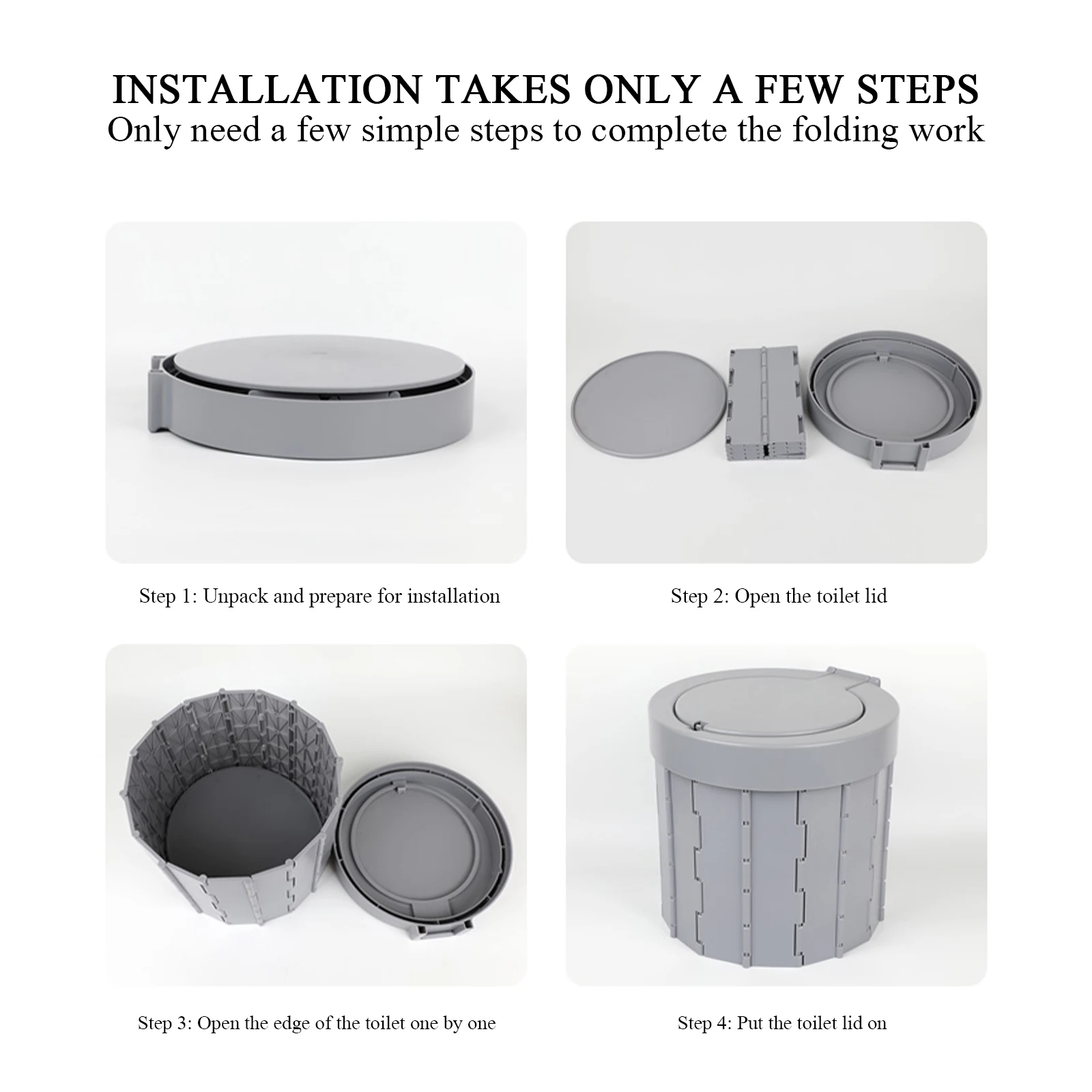 INSTALLATION TAKES ONLY A FEW STEPS
Only need a few simple steps to complete the folding work

Step 1: Unpack and prepare for installation

Step 2: Open the toilet lid

Step 3: Open the edge of the toilet one by one

Step 4: Put the toilet lid on