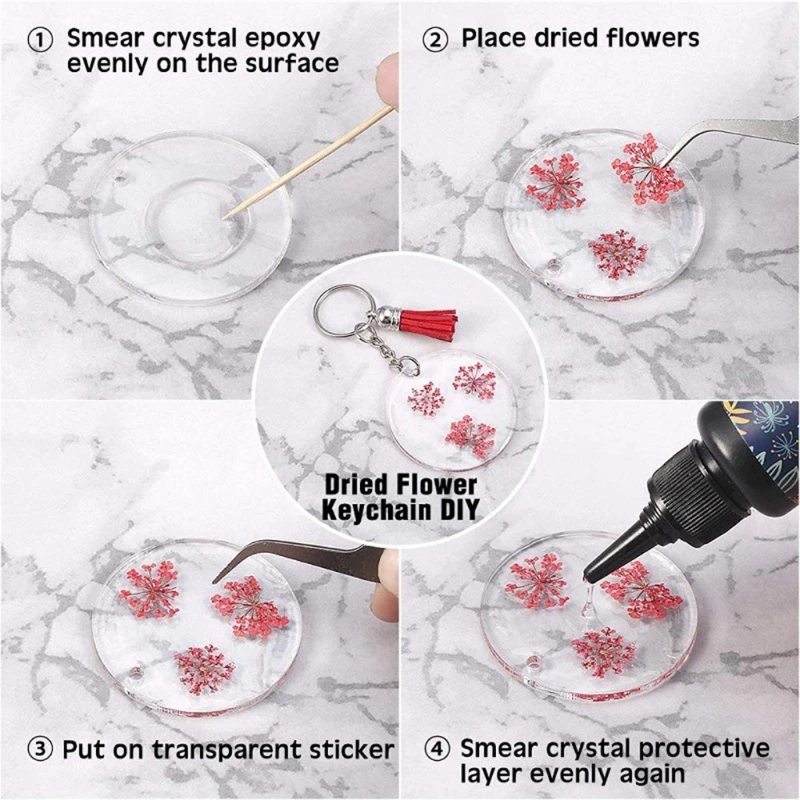 ① Smear crystal epoxy evenly on the surface

② Place dried flowers

Dried Flower Keychain DIY

③ Put on transparent sticker

④ Smear crystal protective layer evenly again