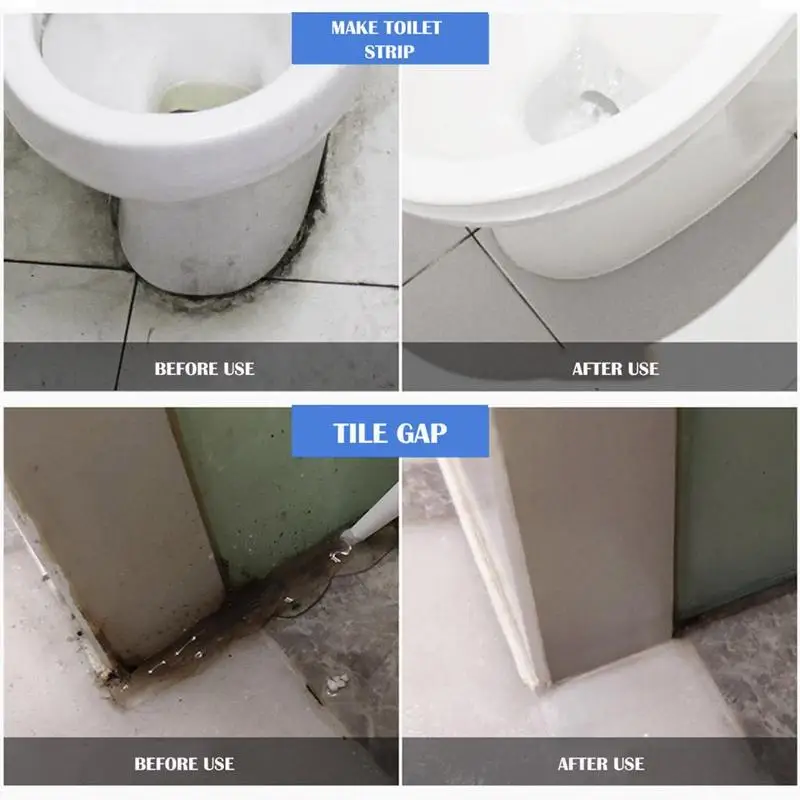 MAKE TOILET STRIP

BEFORE USE

AFTER USE

TILE GAP

BEFORE USE

AFTER USE