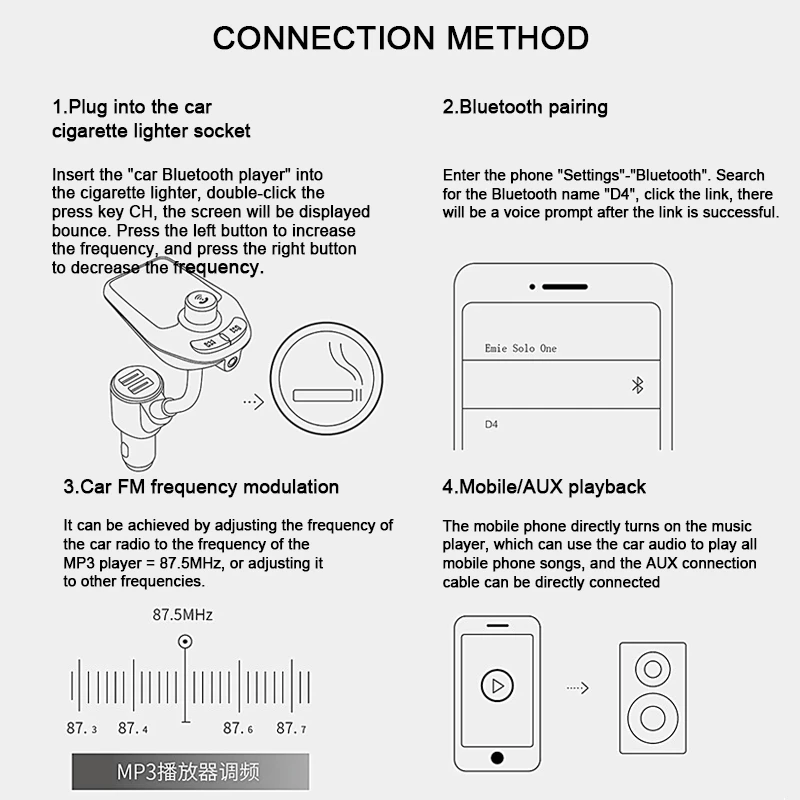 CONNECTION METHOD

1.Plug into the car cigarette lighter socket

Insert the "car Bluetooth player" into the cigarette lighter, double-click the press key CH, the screen will be displayed bounce. Press the left button to increase the frequency, and press the right button to decrease the frequency.

2.Bluetooth pairing

Enter the phone "Settings"-"Bluetooth". Search for the Bluetooth name "D4", click the link, there will be a voice prompt after the link is successful.

Emie Solo One

D4

3.Car FM frequency modulation

It can be achieved by adjusting the frequency of the car radio to the frequency of the MP3 player = 87.5MHz, or adjusting it to other frequencies.

87.5MHz

87.3 87.4 87.6 87.7

MP3播放器调频

4.Mobile/AUX playback

The mobile phone directly turns on the music player, which can use the car audio to play all mobile phone songs, and the AUX connection cable can be directly connected