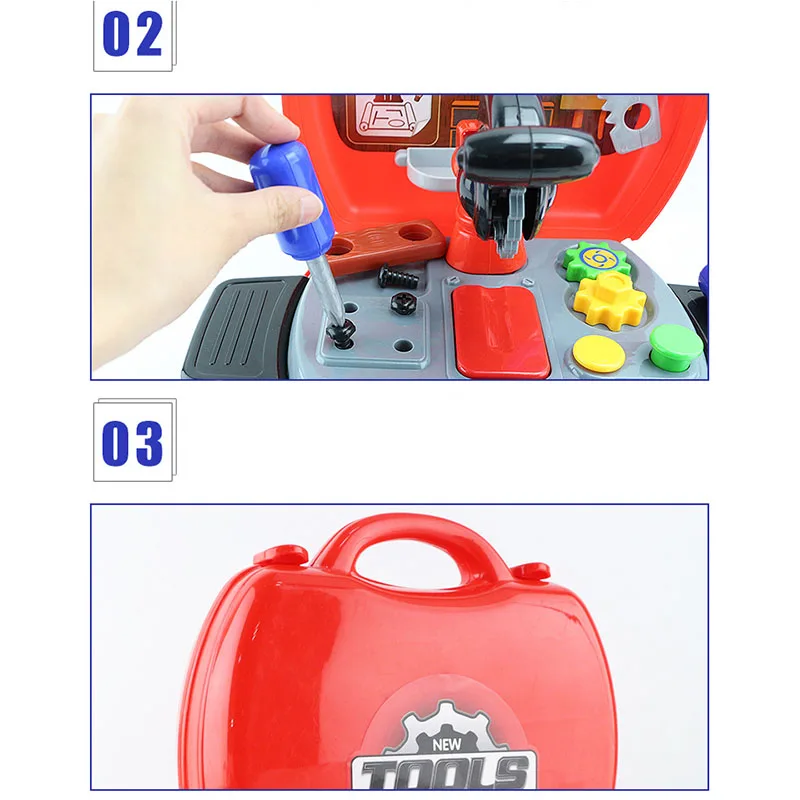 02

03

NEW
TOOLS