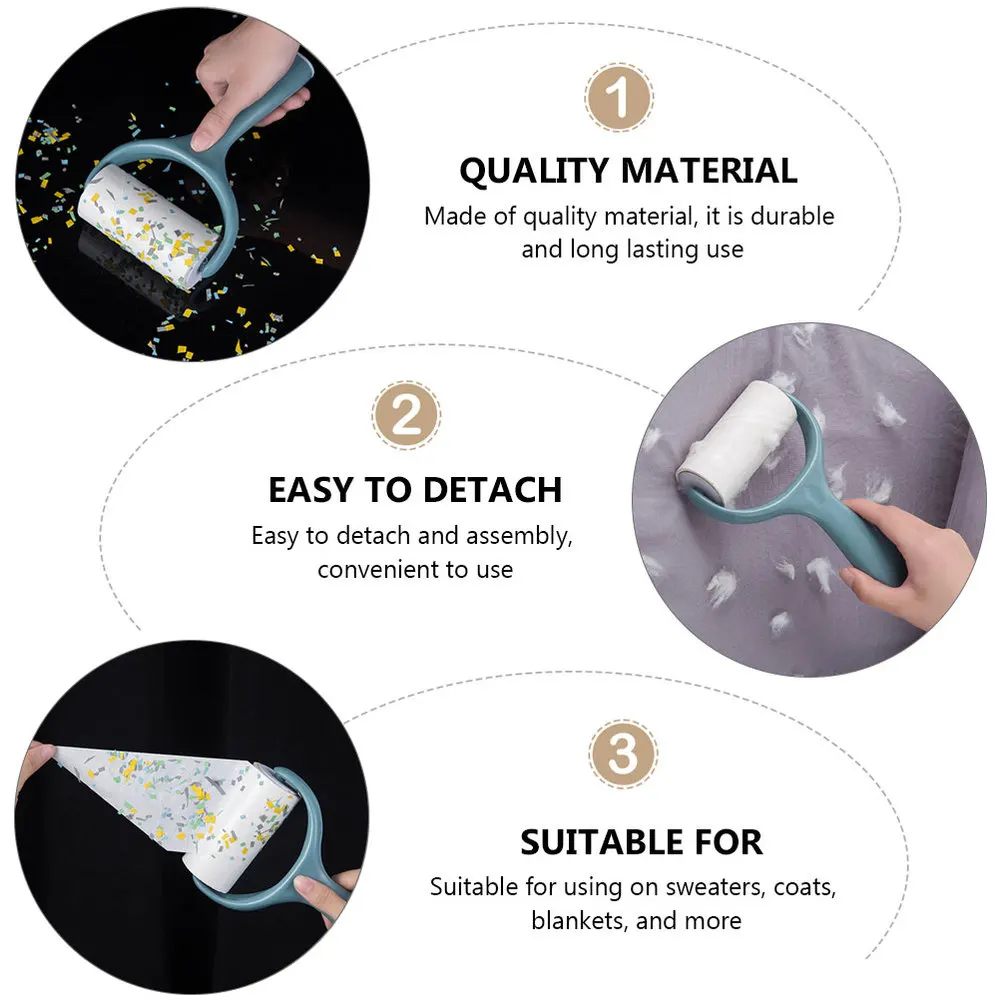 1

QUALITY MATERIAL

Made of quality material, it is durable and long lasting use

2

EASY TO DETACH

Easy to detach and assembly, convenient to use

3

SUITABLE FOR

Suitable for using on sweaters, coats, blankets, and more