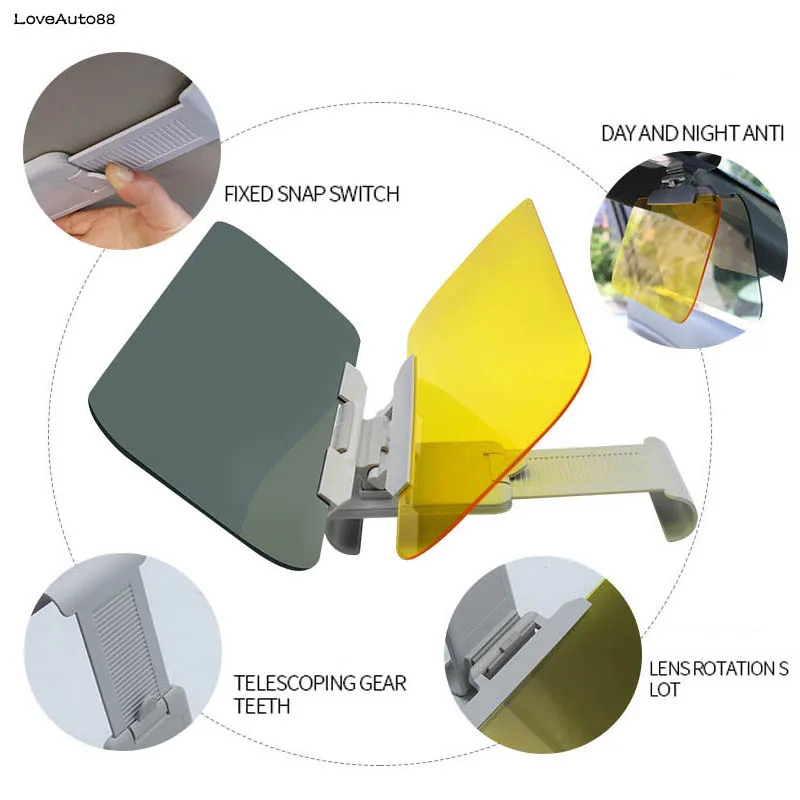 LoveAuto88

FIXED SNAP SWITCH

DAY AND NIGHT ANTI

TELESCOPING GEAR TEETH

LENS ROTATION S LOT