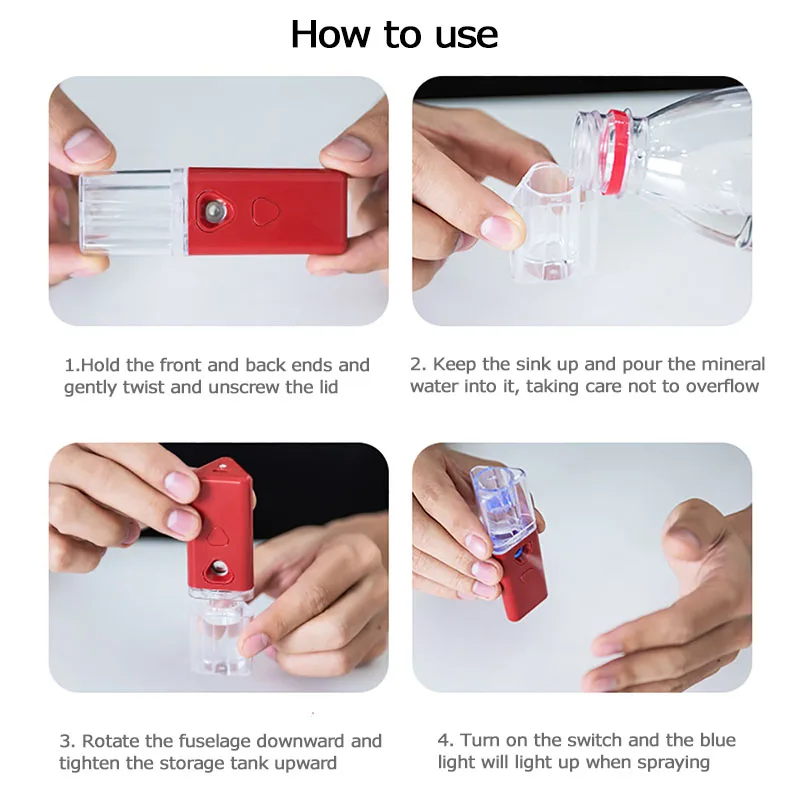 How to use

1.Hold the front and back ends and gently twist and unscrew the lid

2. Keep the sink up and pour the mineral water into it, taking care not to overflow

3. Rotate the fuselage downward and tighten the storage tank upward

4. Turn on the switch and the blue light will light up when spraying