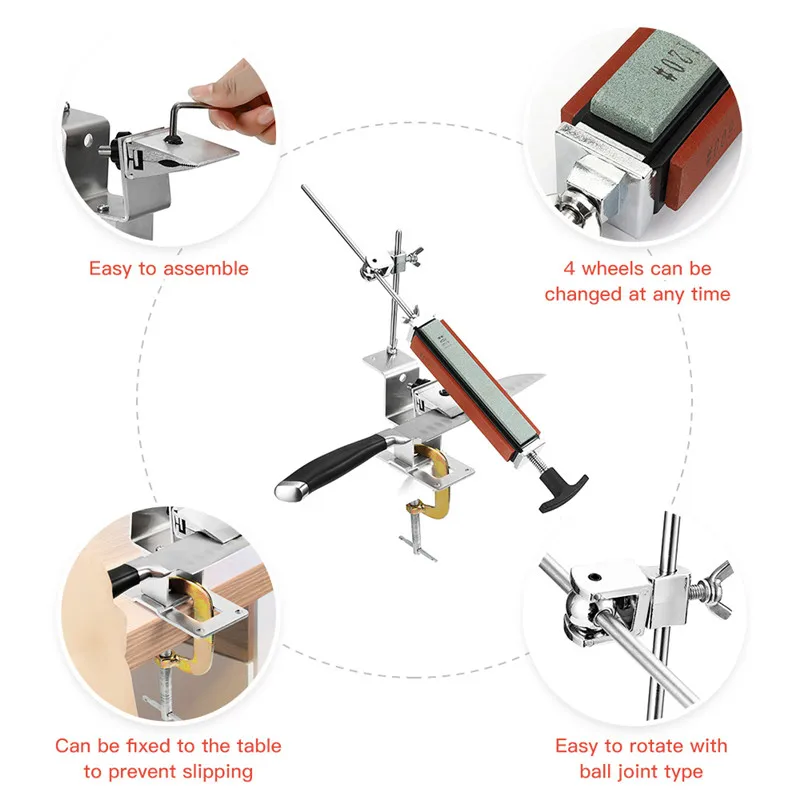 Easy to assemble

#120

4 wheels can be changed at any time

Can be fixed to the table to prevent slipping

Easy to rotate with ball joint type